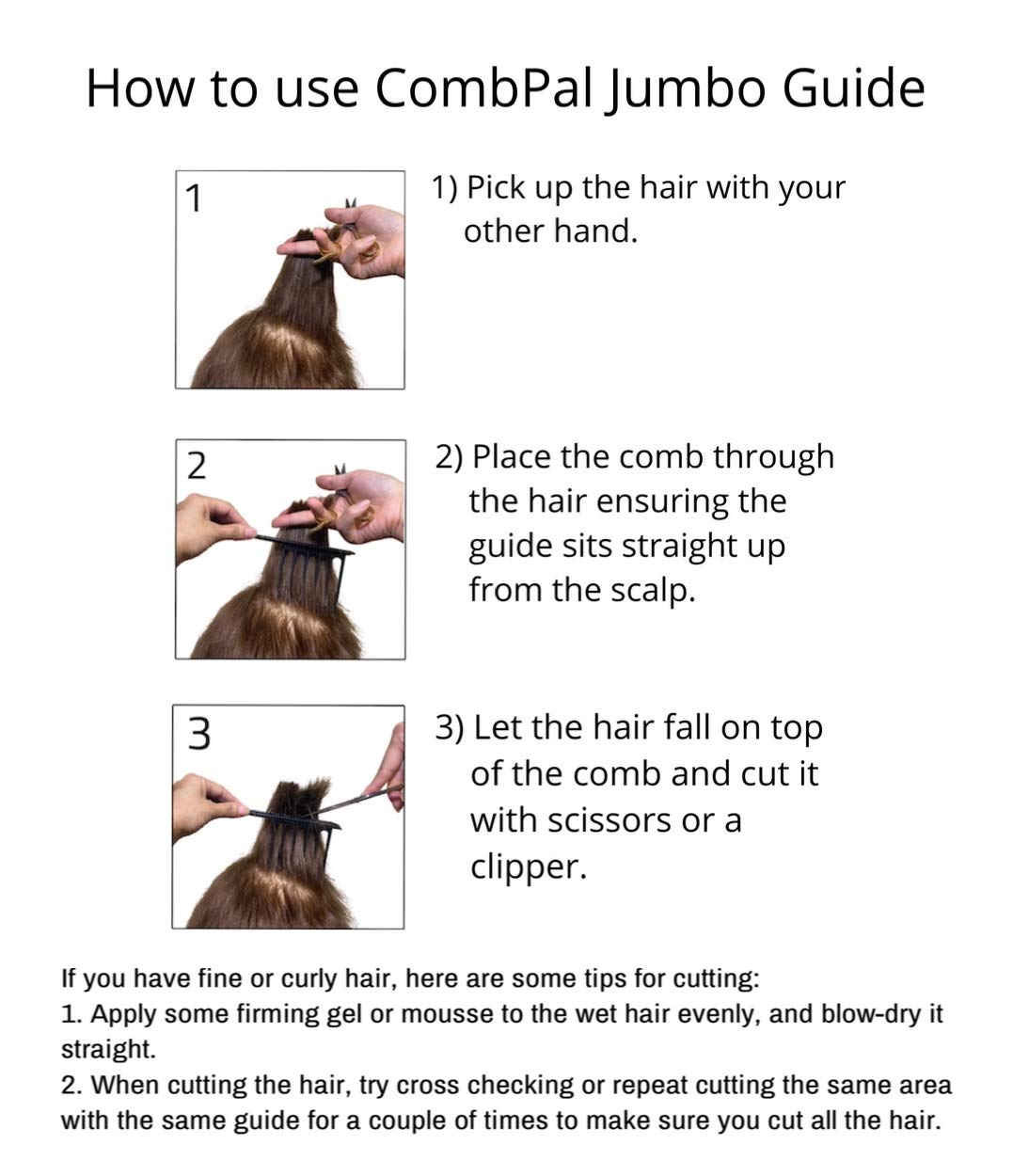 How to use CombPal Jumbo Guide

1

1) Pick up the hair with your other hand.

2

2) Place the comb through the hair ensuring the guide sits straight up from the scalp.

3

3) Let the hair fall on top of the comb and cut it with scissors or a clipper.

If you have fine or curly hair, here are some tips for cutting:
1. Apply some firming gel or mousse to the wet hair evenly, and blow-dry it straight.
2. When cutting the hair, try cross checking or repeat cutting the same area with the same guide for a couple of times to make sure you cut all the hair.