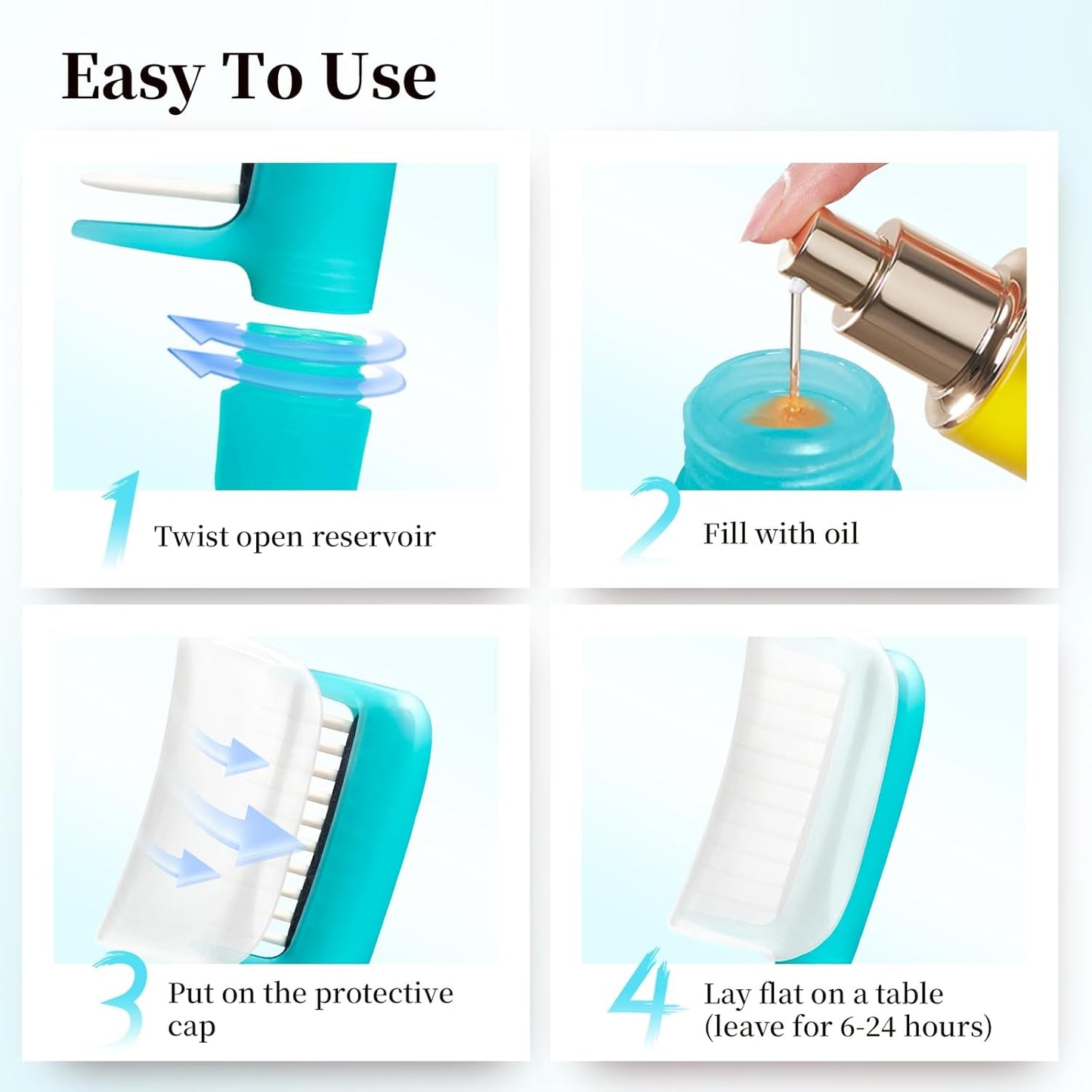 Easy To Use

1 Twist open reservoir

2 Fill with oil

3 Put on the protective cap

4 Lay flat on a table (leave for 6-24 hours)