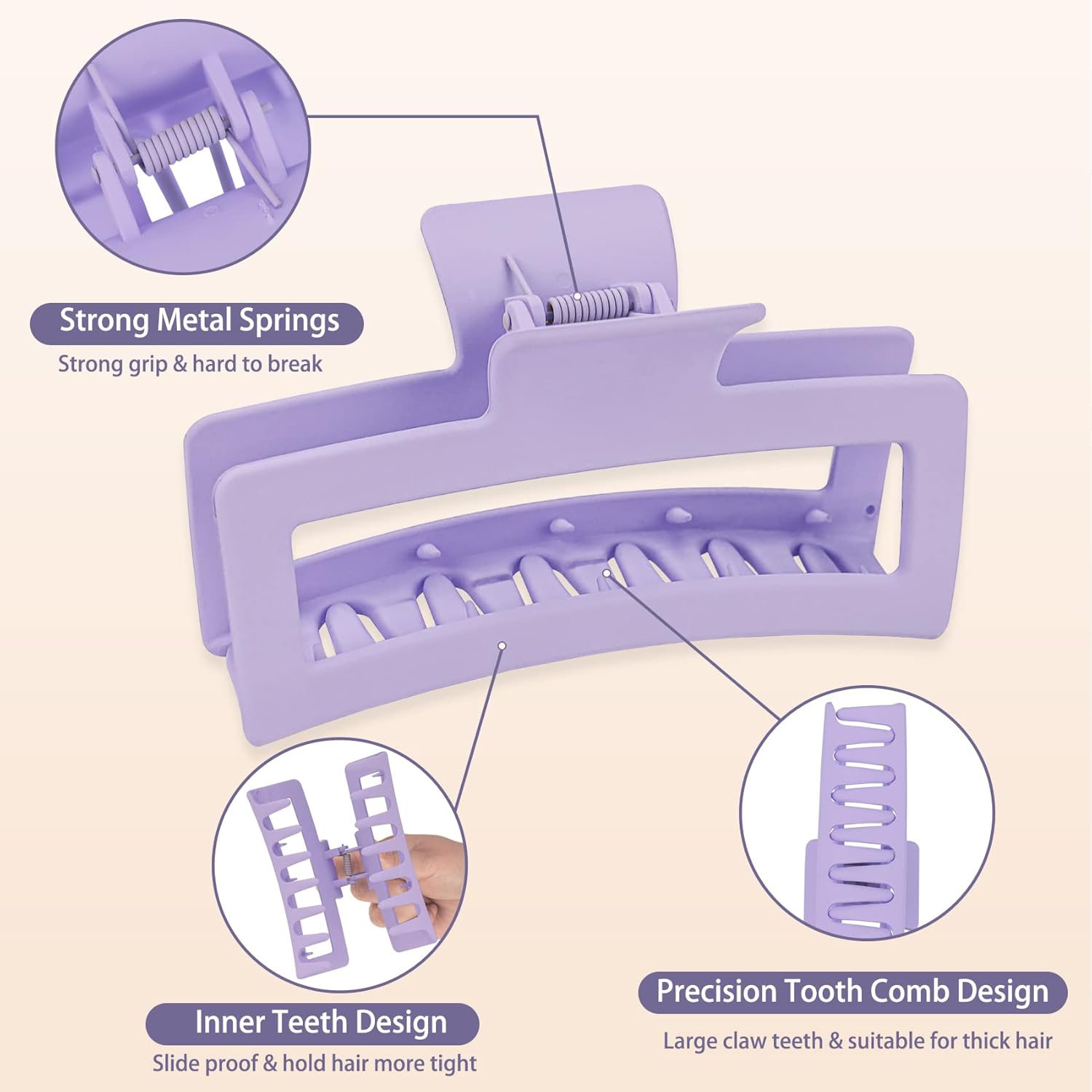 Strong Metal Springs
Strong grip & hard to break

Inner Teeth Design
Slide proof & hold hair more tight

Precision Tooth Comb Design
Large claw teeth & suitable for thick hair