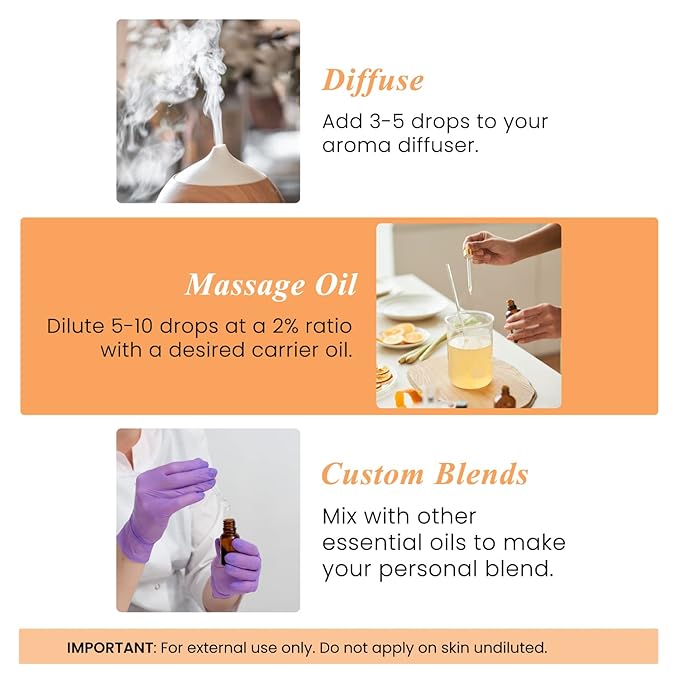 Diffuse
Add 3-5 drops to your aroma diffuser.

Massage Oil
Dilute 5-10 drops at a 2% ratio with a desired carrier oil.

Custom Blends
Mix with other essential oils to make your personal blend.

IMPORTANT: For external use only. Do not apply on skin undiluted.