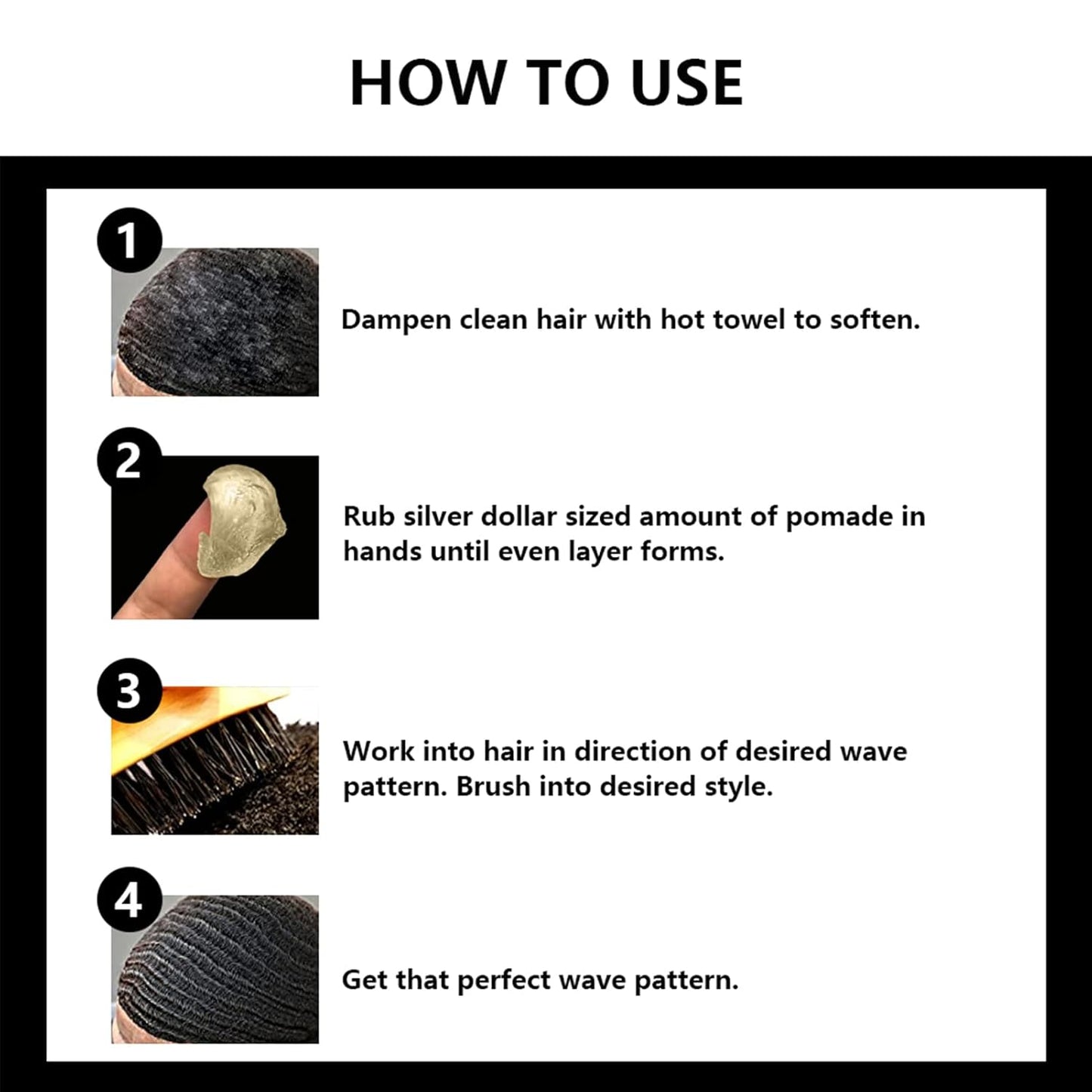 HOW TO USE

1

Dampen clean hair with hot towel to soften.

2

Rub silver dollar sized amount of pomade in hands until even layer forms.

3

Work into hair in direction of desired wave pattern. Brush into desired style.

4

Get that perfect wave pattern.