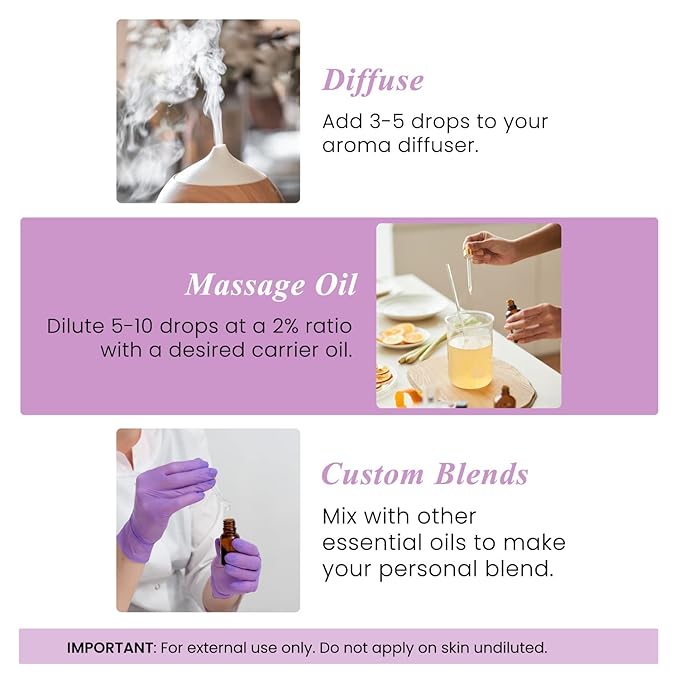 Diffuse

Add 3-5 drops to your aroma diffuser.

Massage Oil

Dilute 5-10 drops at a 2% ratio with a desired carrier oil.

Custom Blends

Mix with other essential oils to make your personal blend.

IMPORTANT: For external use only. Do not apply on skin undiluted.