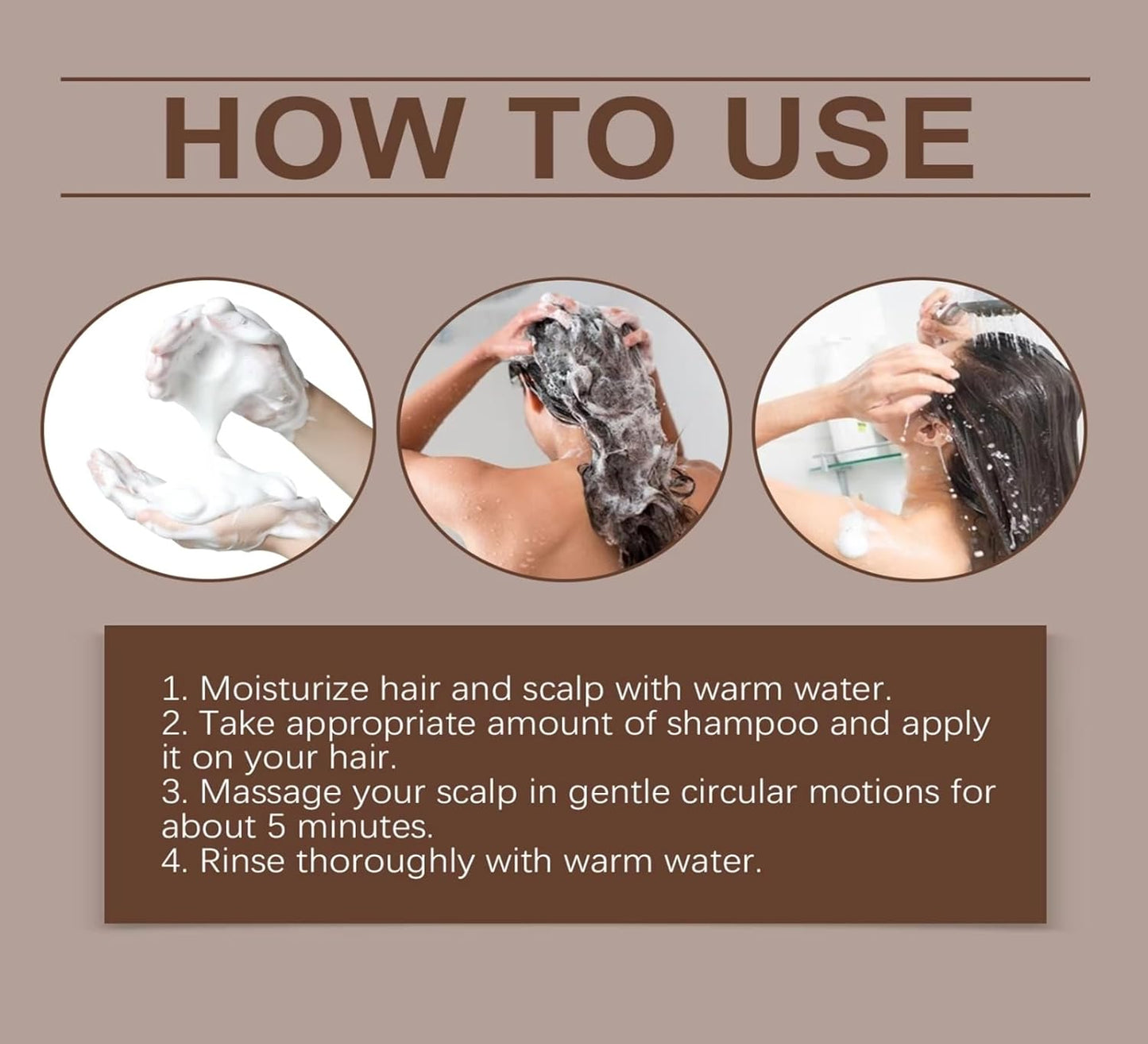 HOW TO USE

1. Moisturize hair and scalp with warm water.
2. Take appropriate amount of shampoo and apply it on your hair.
3. Massage your scalp in gentle circular motions for about 5 minutes.
4. Rinse thoroughly with warm water.