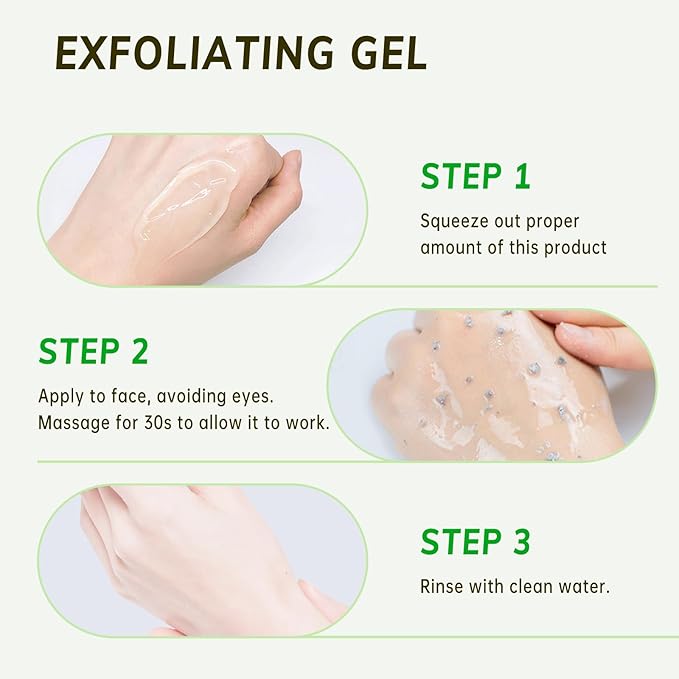 EXFOLIATING GEL

STEP 1

Squeeze out proper amount of this product

STEP 2

Apply to face, avoiding eyes. Massage for 30s to allow it to work.

STEP 3

Rinse with clean water.