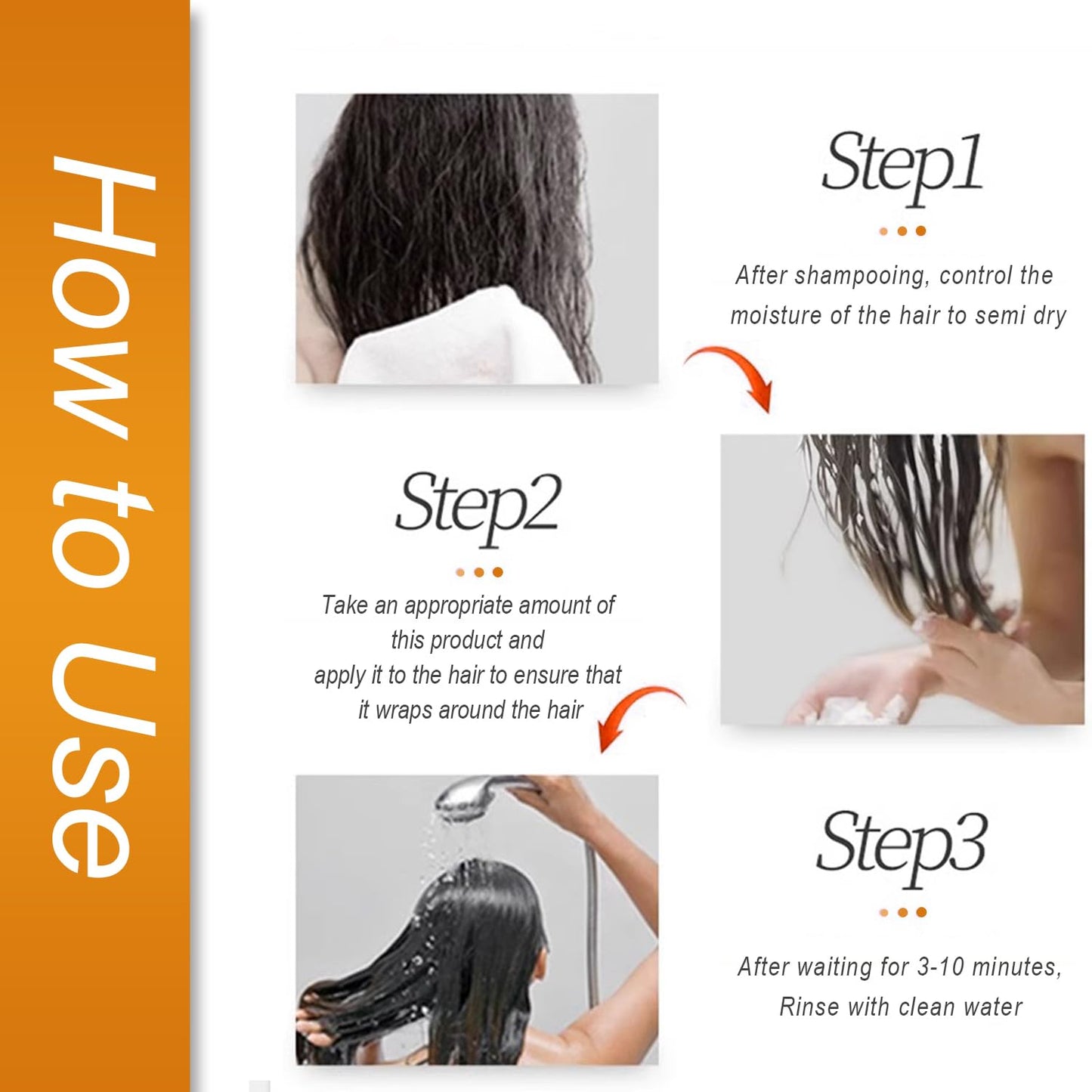 How to Use

Step1

After shampooing, control the moisture of the hair to semi dry

Step2

Take an appropriate amount of this product and apply it to the hair to ensure that it wraps around the hair

Step3

After waiting for 3-10 minutes, Rinse with clean water