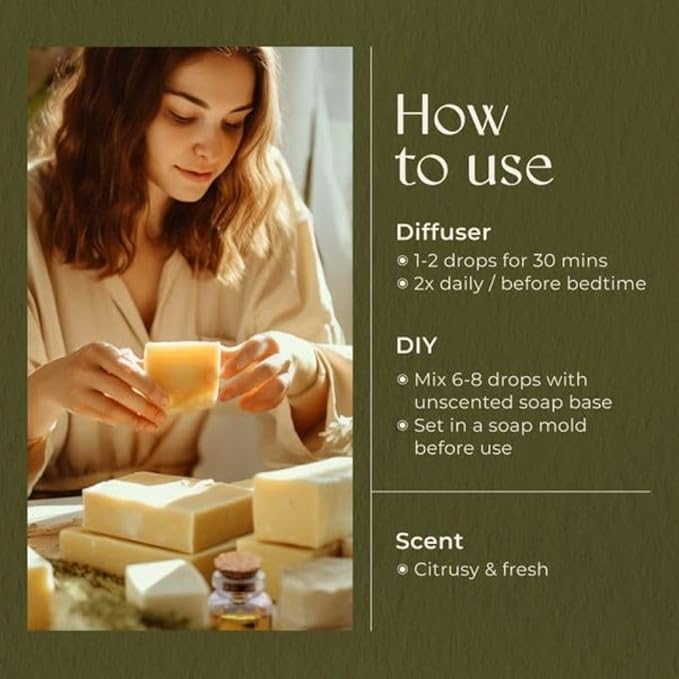 How to use

Diffuser
◉ 1-2 drops for 30 mins
◉ 2x daily / before bedtime

DIY
◉ Mix 6-8 drops with unscented soap base
◉ Set in a soap mold before use

Scent
◉ Citrusy & fresh