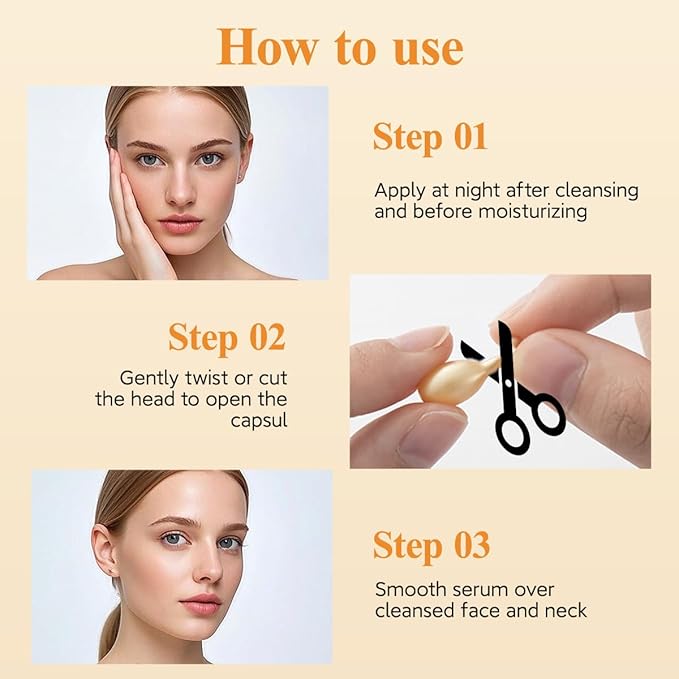 How to use

Step 01

Apply at night after cleansing and before moisturizing

Step 02

Gently twist or cut the head to open the capsul

Step 03

Smooth serum over cleansed face and neck