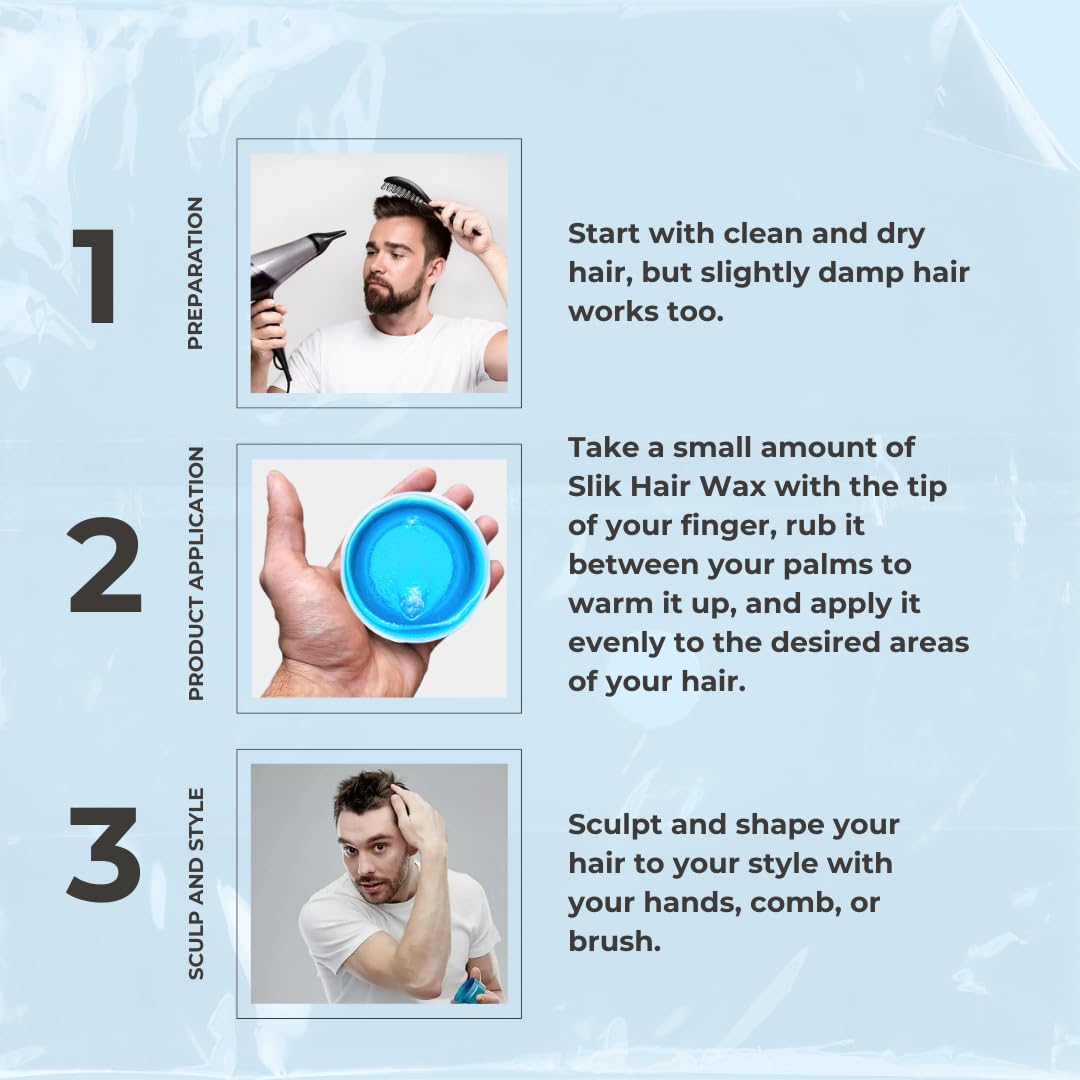 1

PREPARATION

Start with clean and dry hair, but slightly damp hair works too.

2

PRODUCT APPLICATION

Take a small amount of Slik Hair Wax with the tip of your finger, rub it between your palms to warm it up, and apply it evenly to the desired areas of your hair.

3

SCULP AND STYLE

Sculpt and shape your hair to your style with your hands, comb, or brush.