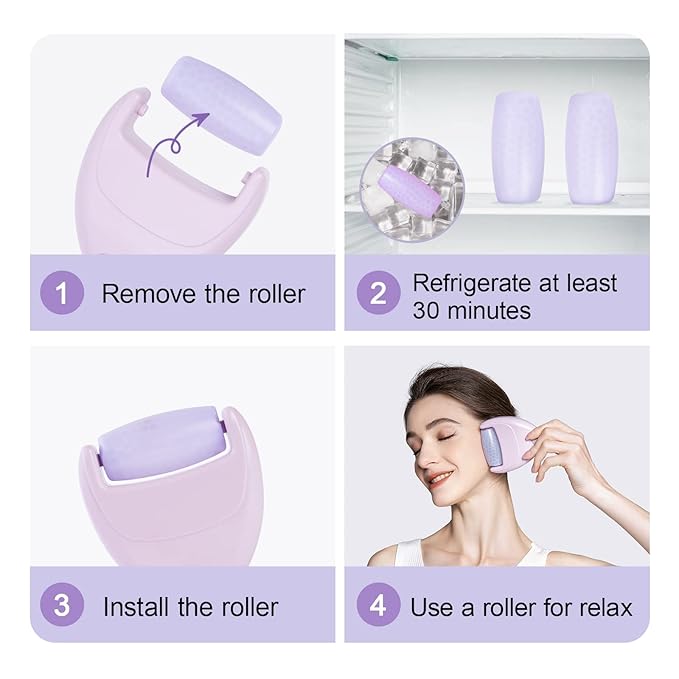 1 Remove the roller

2 Refrigerate at least 30 minutes

3 Install the roller

4 Use a roller for relax