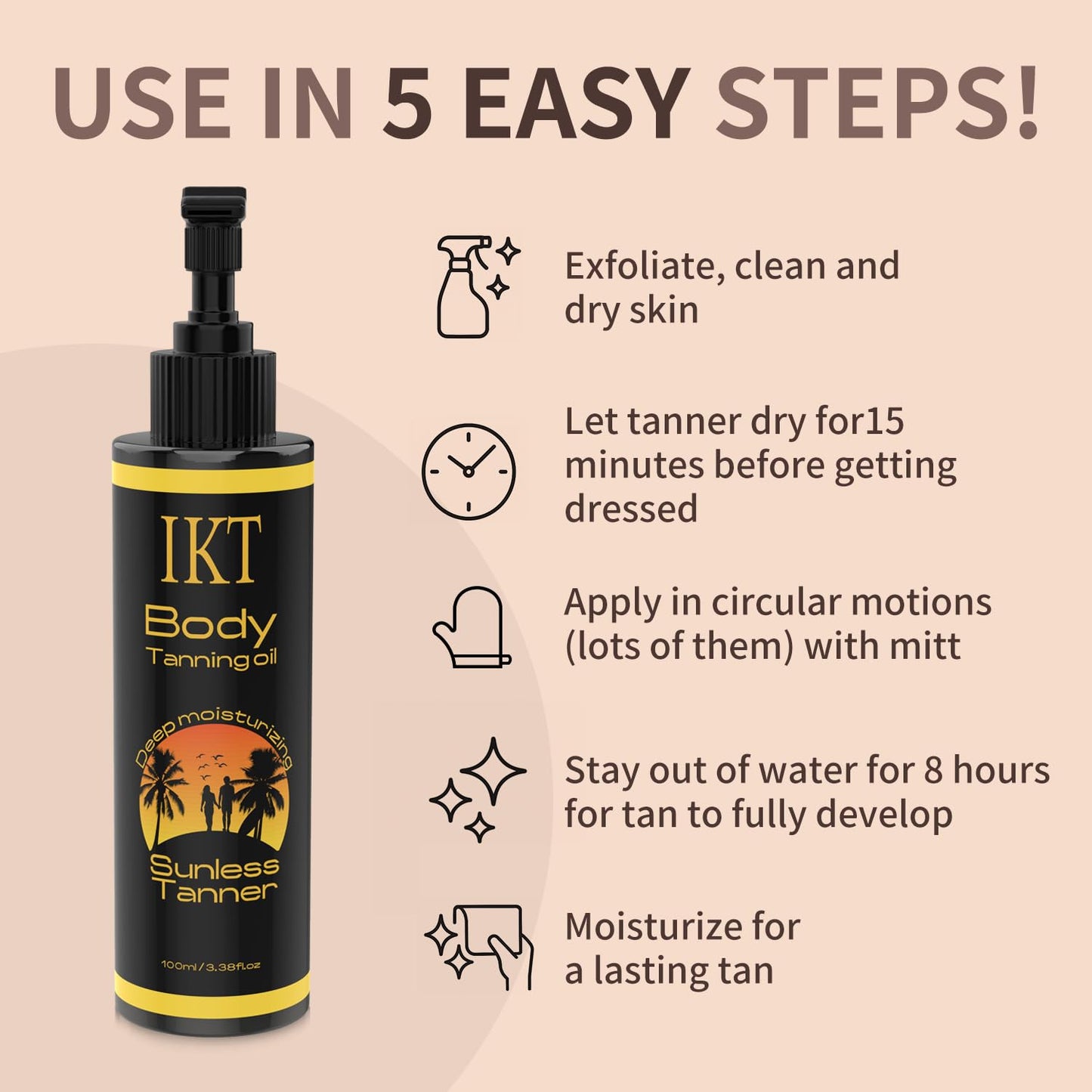 USE IN 5 EASY STEPS!

IKT
Body
Tanning oil
Deep moisturizing
Sunless Tanner
100ml / 3.38fl.oz

Exfoliate, clean and dry skin

Let tanner dry for15 minutes before getting dressed

Apply in circular motions (lots of them) with mitt

Stay out of water for 8 hours for tan to fully develop

Moisturize for a lasting tan