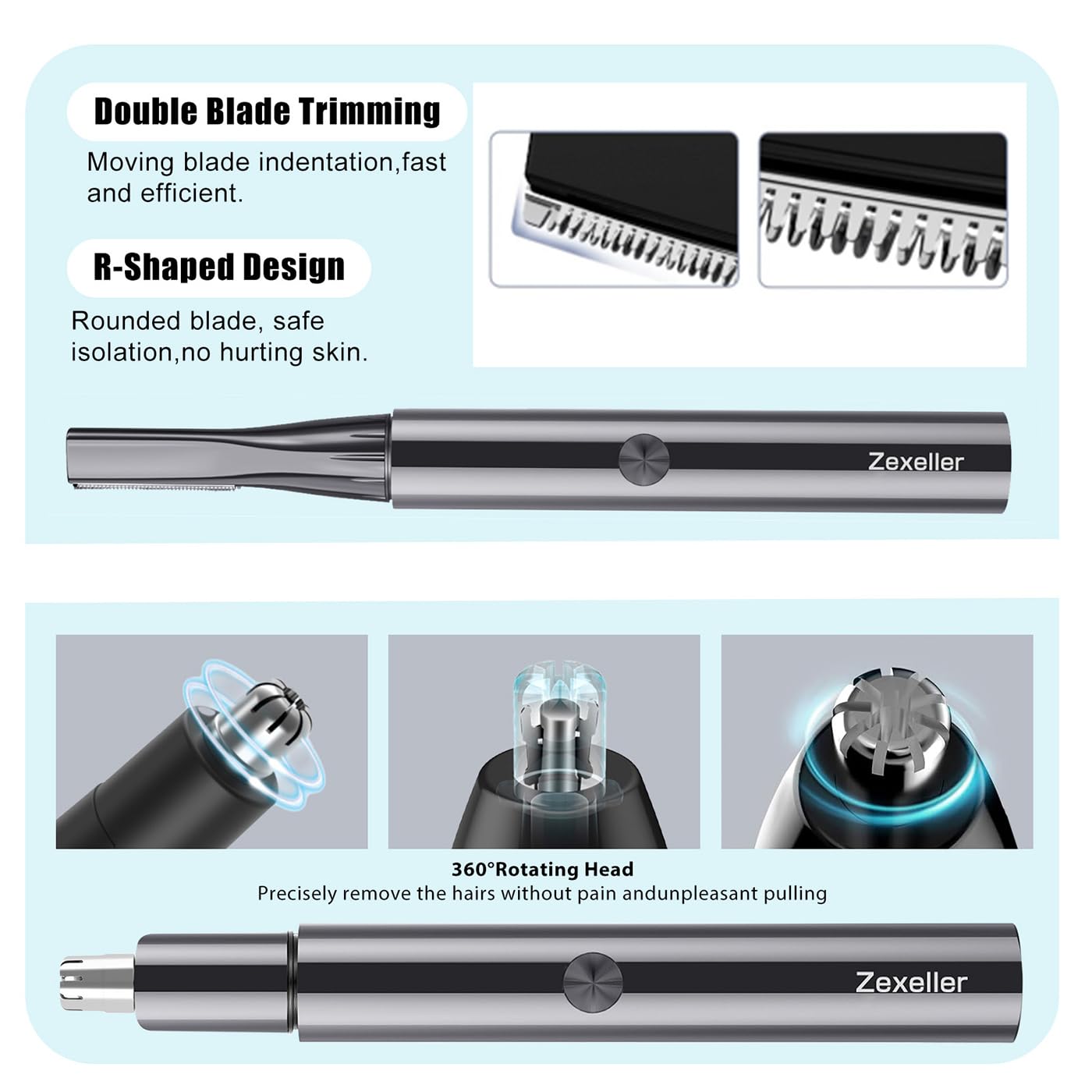 Double Blade Trimming

Moving blade indentation,fast and efficient.

R-Shaped Design

Rounded blade, safe isolation,no hurting skin.

Zexeller

360°Rotating Head

Precisely remove the hairs without pain andunpleasant pulling

Zexeller