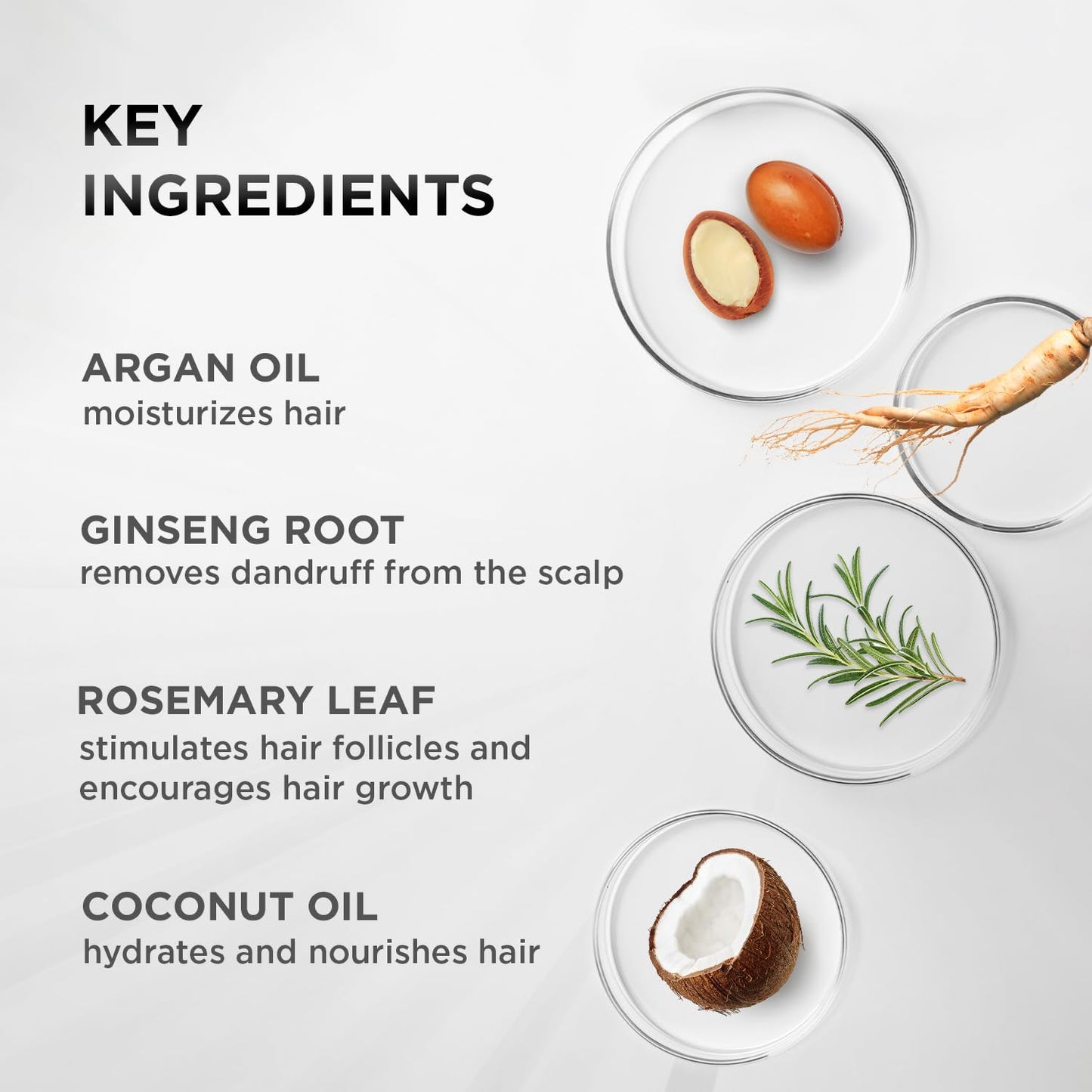 KEY INGREDIENTS

ARGAN OIL
moisturizes hair

GINSENG ROOT
removes dandruff from the scalp

ROSEMARY LEAF
stimulates hair follicles and encourages hair growth

COCONUT OIL
hydrates and nourishes hair