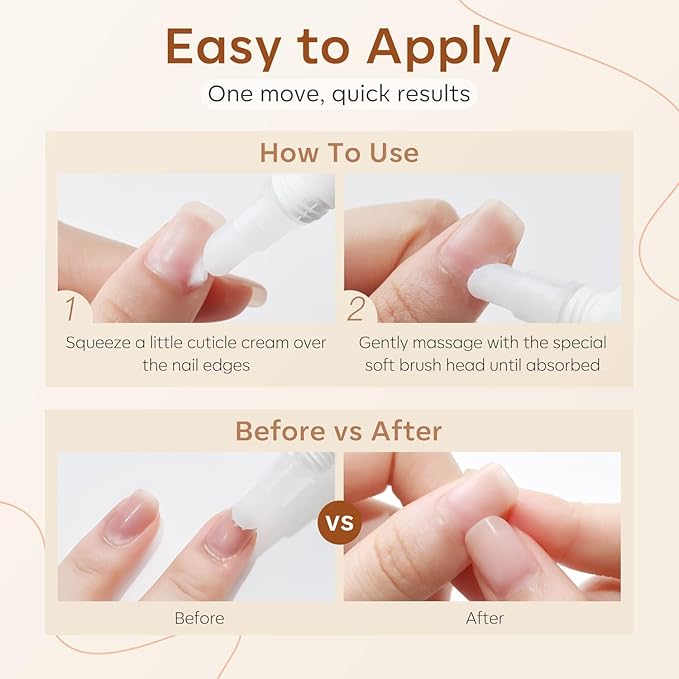 Easy to Apply

One move, quick results

How To Use

1

Squeeze a little cuticle cream over the nail edges

2

Gently massage with the special soft brush head until absorbed

Before vs After

VS

Before

After