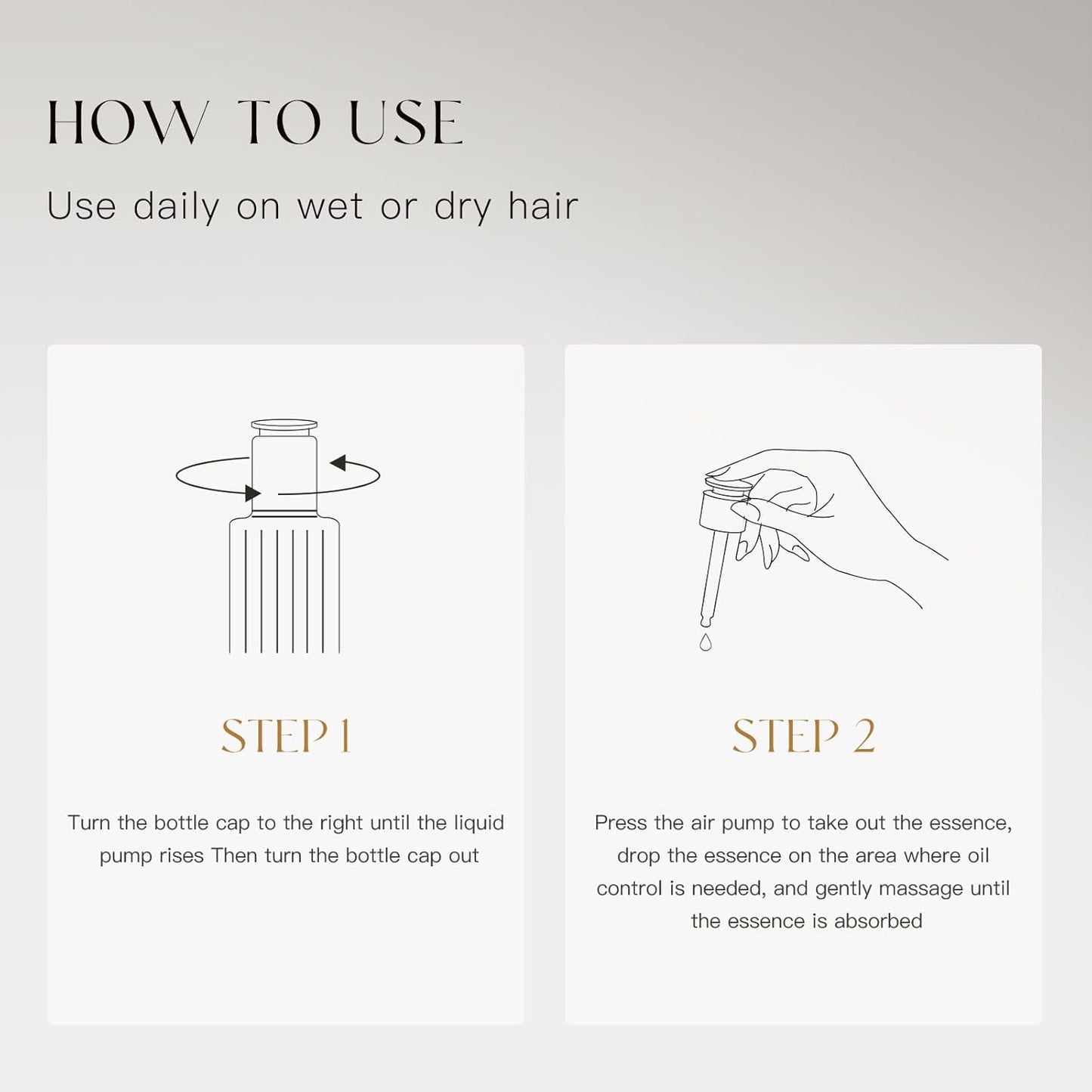 HOW TO USE

Use daily on wet or dry hair

STEP 1

Turn the bottle cap to the right until the liquid pump rises Then turn the bottle cap out

STEP 2

Press the air pump to take out the essence, drop the essence on the area where oil control is needed, and gently massage until the essence is absorbed