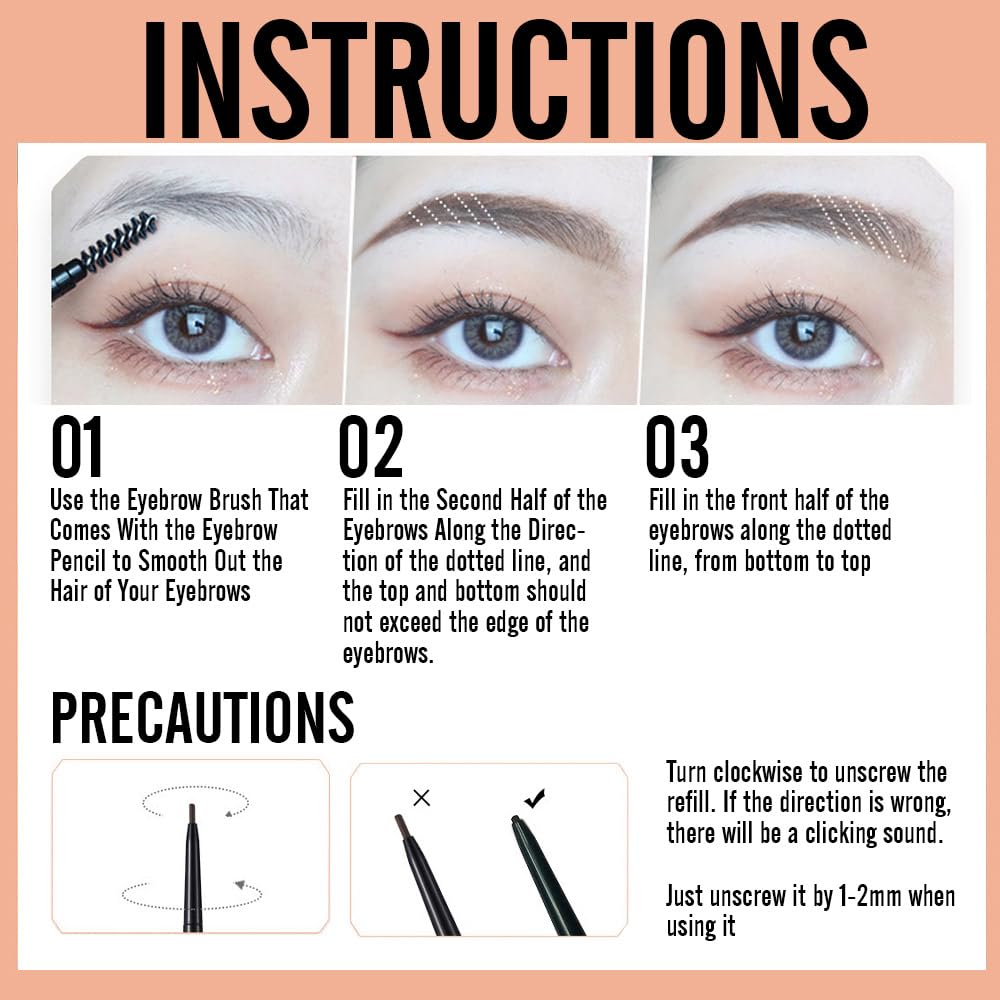 INSTRUCTIONS

01
Use the Eyebrow Brush That Comes With the Eyebrow Pencil to Smooth Out the Hair of Your Eyebrows

02
Fill in the Second Half of the Eyebrows Along the Direction of the dotted line, and the top and bottom should not exceed the edge of the eyebrows.

03
Fill in the front half of the eyebrows along the dotted line, from bottom to top

PRECAUTIONS

×

✔

Turn clockwise to unscrew the refill. If the direction is wrong, there will be a clicking sound.

Just unscrew it by 1-2mm when using it