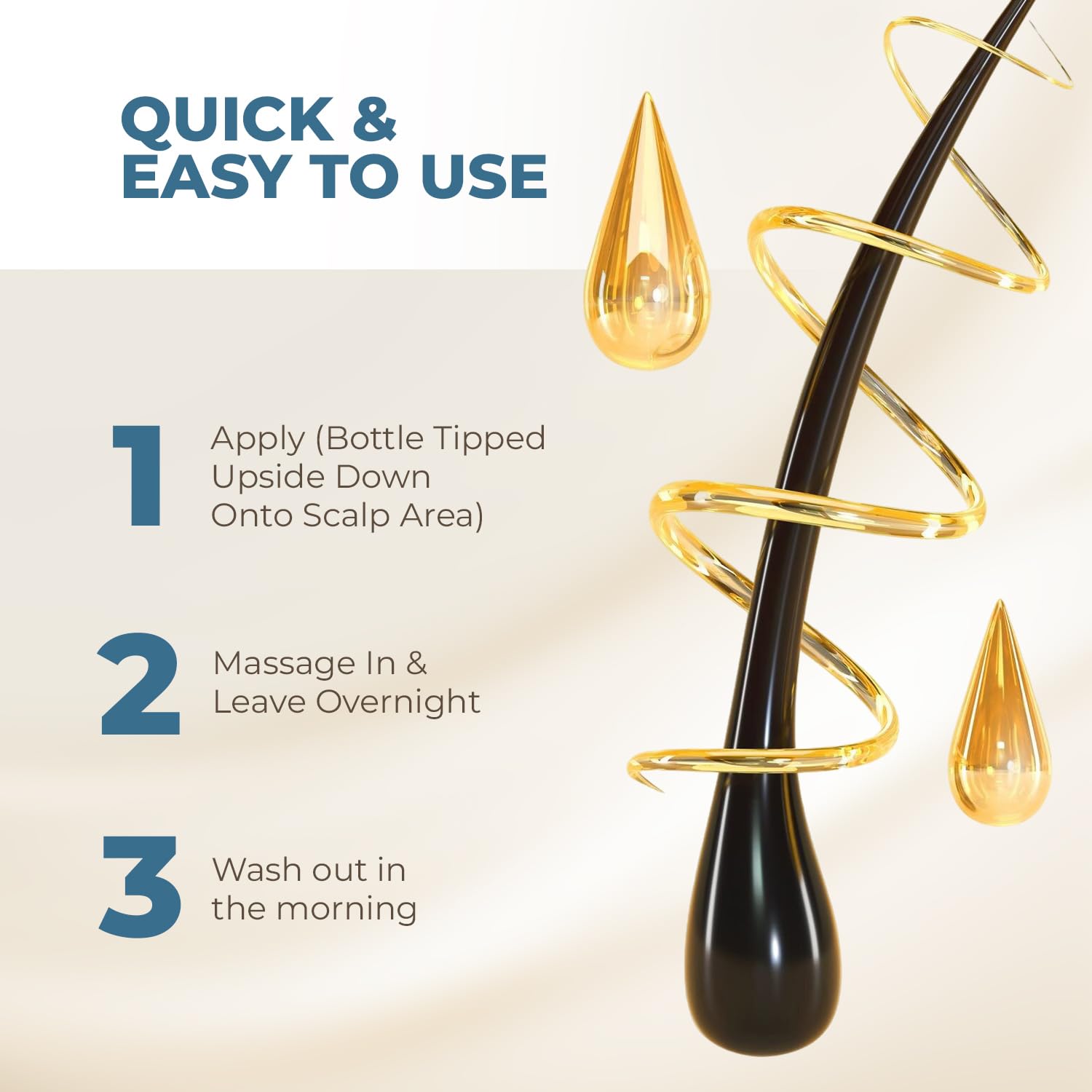 QUICK & EASY TO USE

1 Apply (Bottle Tipped Upside Down Onto Scalp Area)

2 Massage In & Leave Overnight

3 Wash out in the morning