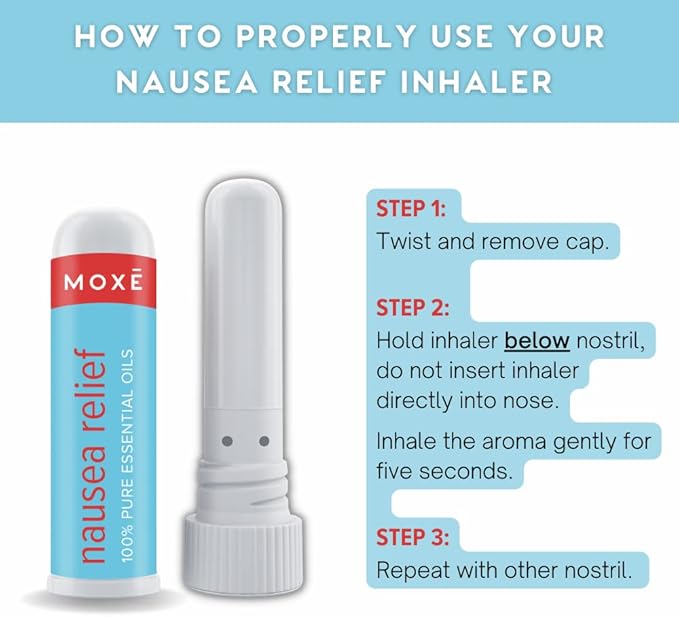 HOW TO PROPERLY USE YOUR NAUSEA RELIEF INHALER

MOXĒ

nausea relief
100% PURE ESSENTIAL OILS

STEP 1:
Twist and remove cap.

STEP 2:
Hold inhaler below nostril, do not insert inhaler directly into nose.

Inhale the aroma gently for five seconds.

STEP 3:
Repeat with other nostril.