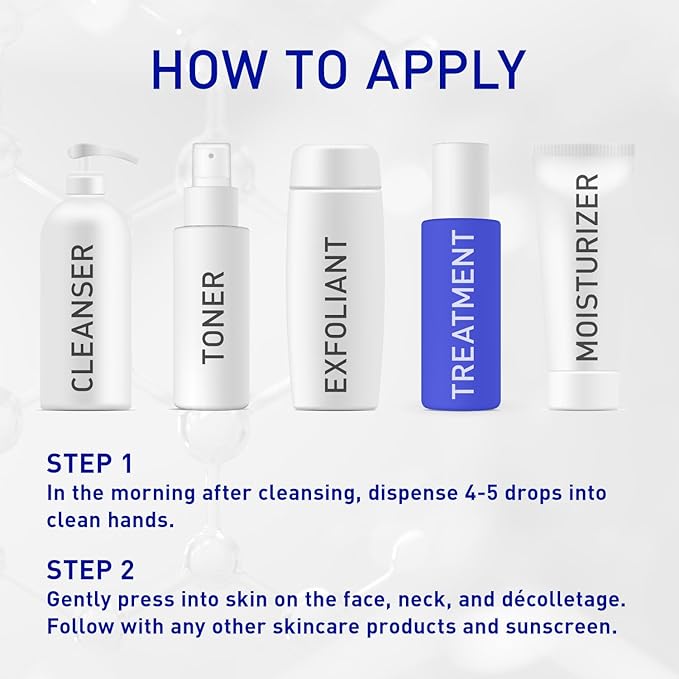 HOW TO APPLY

CLEANSER

TONER

EXFOLIANT

TREATMENT

MOISTURIZER

STEP 1
In the morning after cleansing, dispense 4-5 drops into clean hands.

STEP 2
Gently press into skin on the face, neck, and décolletage. Follow with any other skincare products and sunscreen.