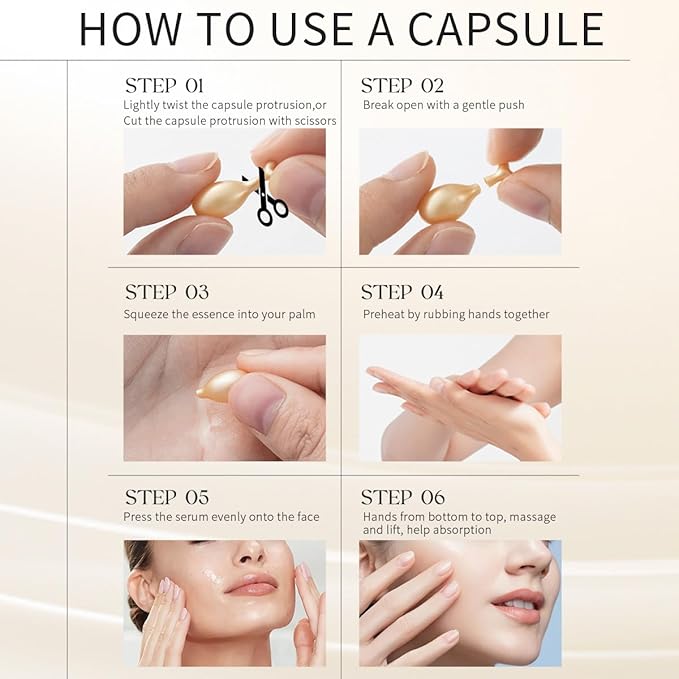 HOW TO USE A CAPSULE

STEP 01
Lightly twist the capsule protrusion,or Cut the capsule protrusion with scissors

STEP 02
Break open with a gentle push

STEP 03
Squeeze the essence into your palm

STEP 04
Preheat by rubbing hands together

STEP 05
Press the serum evenly onto the face

STEP 06
Hands from bottom to top, massage and lift, help absorption