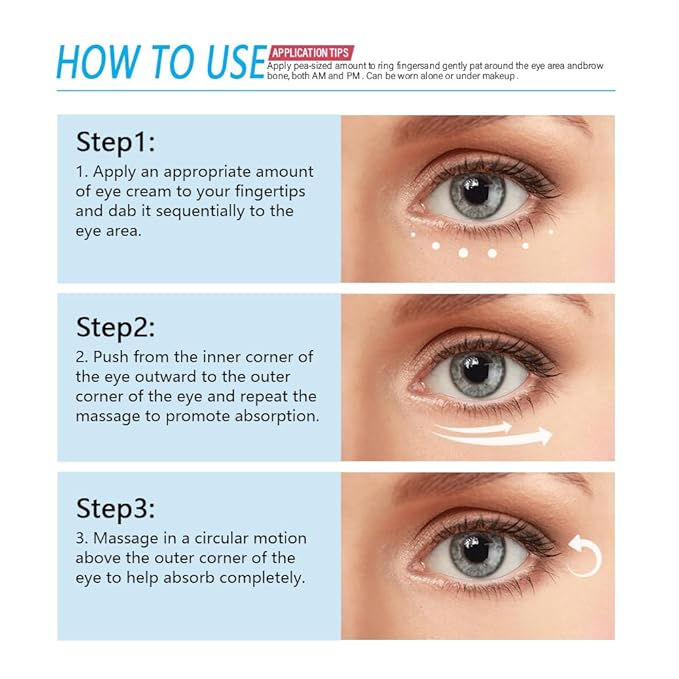 HOW TO USE

APPLICATION TIPS

Apply pea-sized amount to ring fingersand gently pat around the eye area andbrow bone, both AM and PM . Can be worn alone or under makeup .

Step1:

1. Apply an appropriate amount of eye cream to your fingertips and dab it sequentially to the eye area.

Step2:

2. Push from the inner corner of the eye outward to the outer corner of the eye and repeat the massage to promote absorption.

Step3:

3. Massage in a circular motion above the outer corner of the eye to help absorb completely.