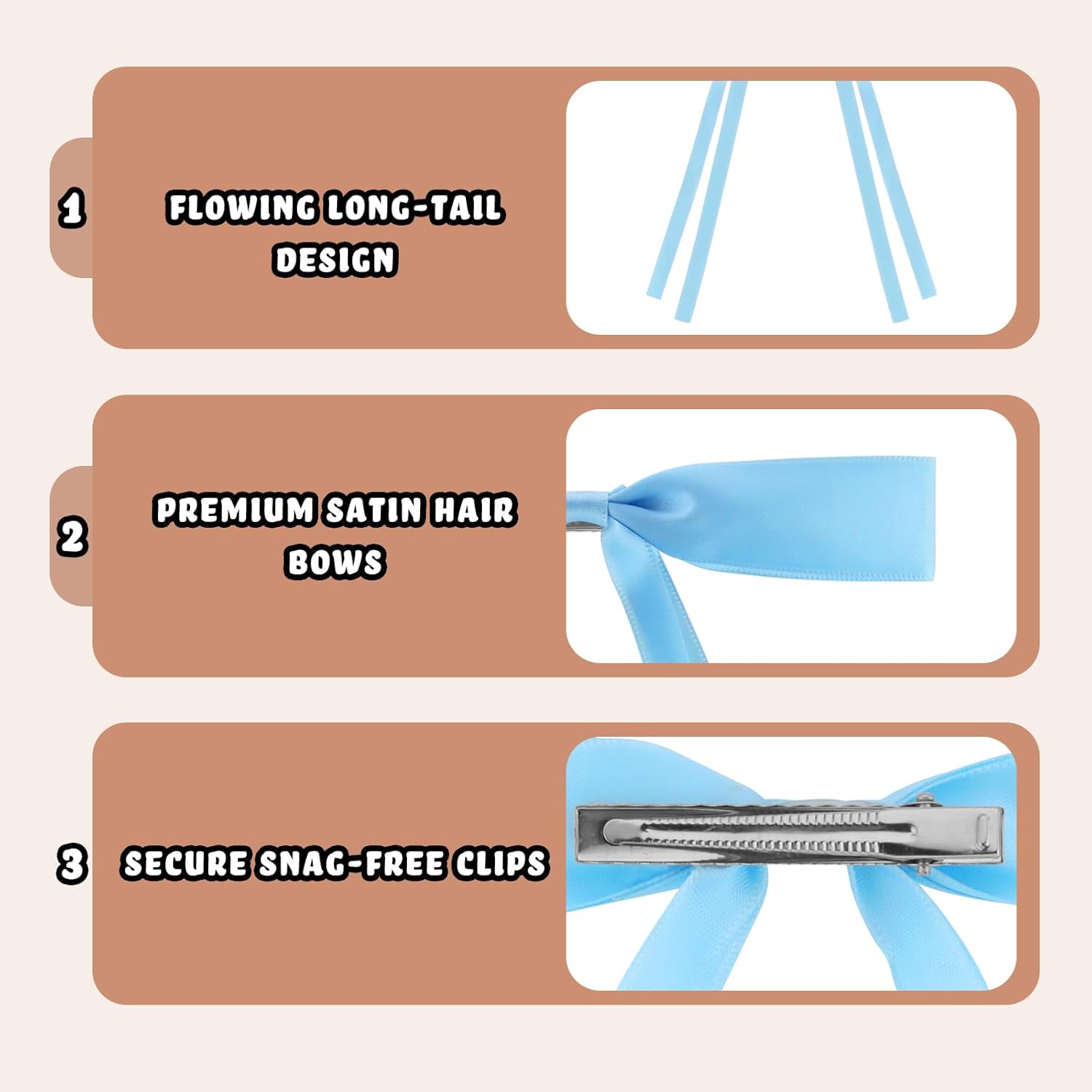 1

FLOWING LONG-TAIL DESIGN

2

PREMIUM SATIN HAIR BOWS

3

SECURE SNAG-FREE CLIPS