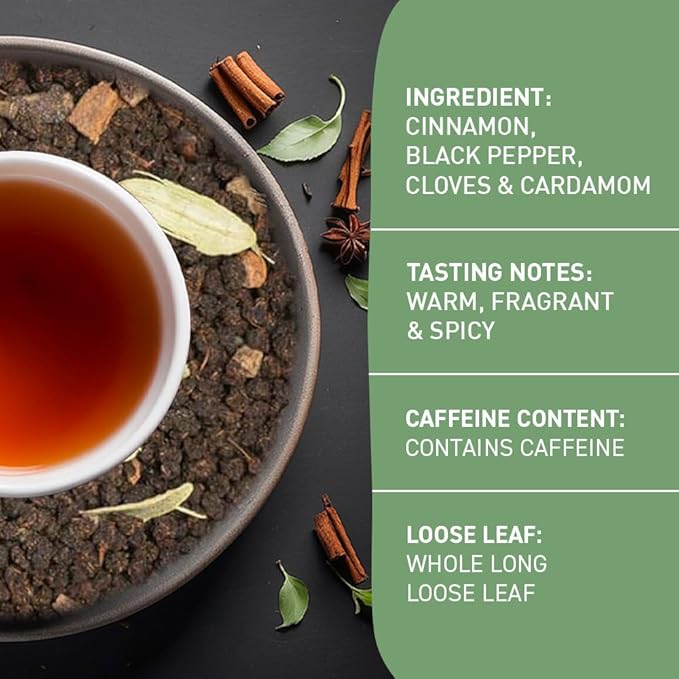 INGREDIENT:
CINNAMON, BLACK PEPPER, CLOVES & CARDAMOM

TASTING NOTES:
WARM, FRAGRANT & SPICY

CAFFEINE CONTENT:
CONTAINS CAFFEINE

LOOSE LEAF:
WHOLE LONG LOOSE LEAF