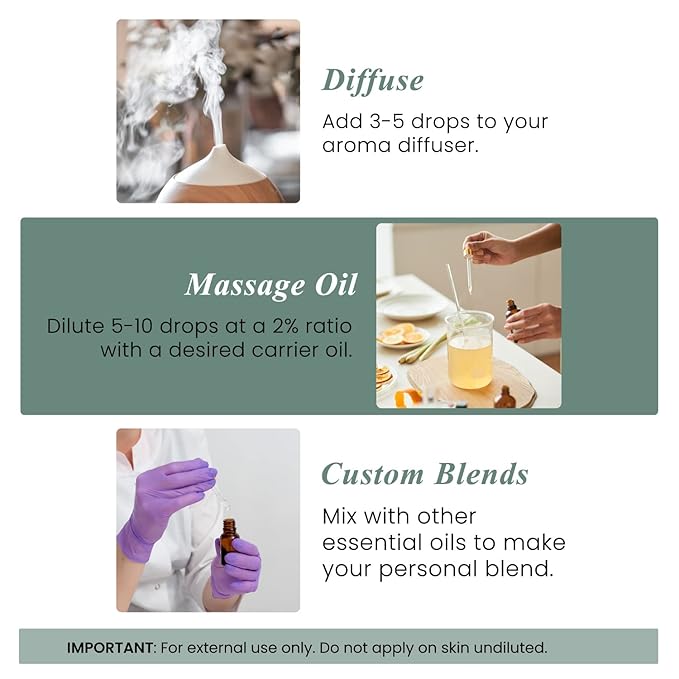 Diffuse
Add 3-5 drops to your aroma diffuser.

Massage Oil
Dilute 5-10 drops at a 2% ratio with a desired carrier oil.

Custom Blends
Mix with other essential oils to make your personal blend.

IMPORTANT: For external use only. Do not apply on skin undiluted.