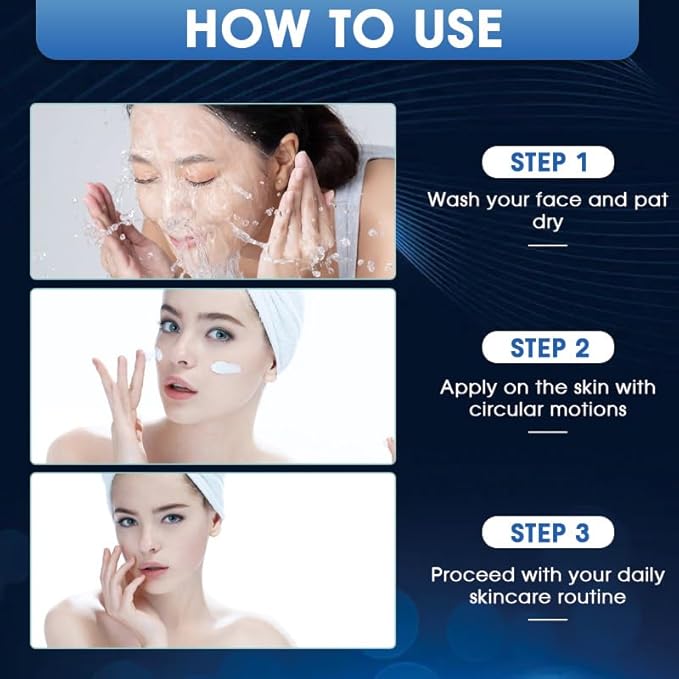 HOW TO USE

STEP 1

Wash your face and pat dry

STEP 2

Apply on the skin with circular motions

STEP 3

Proceed with your daily skincare routine