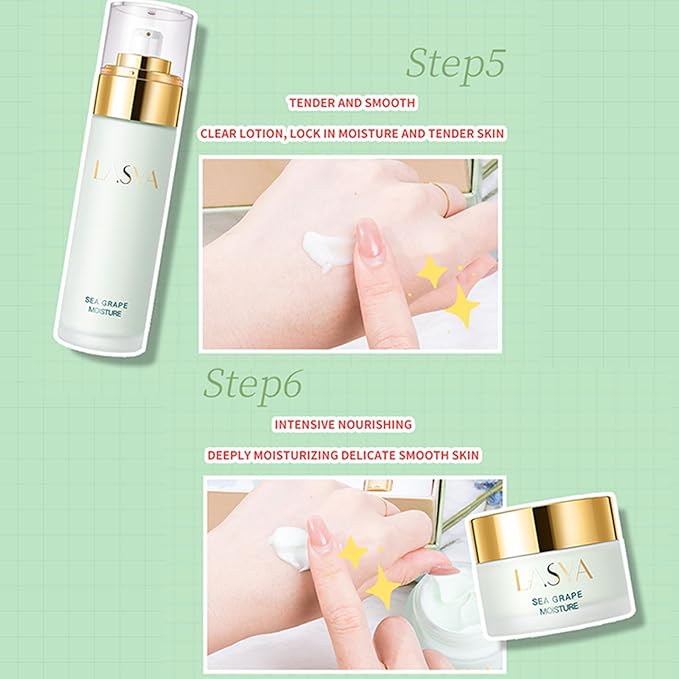 LASYA

SEA GRAPE MOISTURE

Step5

TENDER AND SMOOTH

CLEAR LOTION, LOCK IN MOISTURE AND TENDER SKIN

Step6

INTENSIVE NOURISHING

DEEPLY MOISTURIZING DELICATE SMOOTH SKIN

LASYA

SEA GRAPE MOISTURE