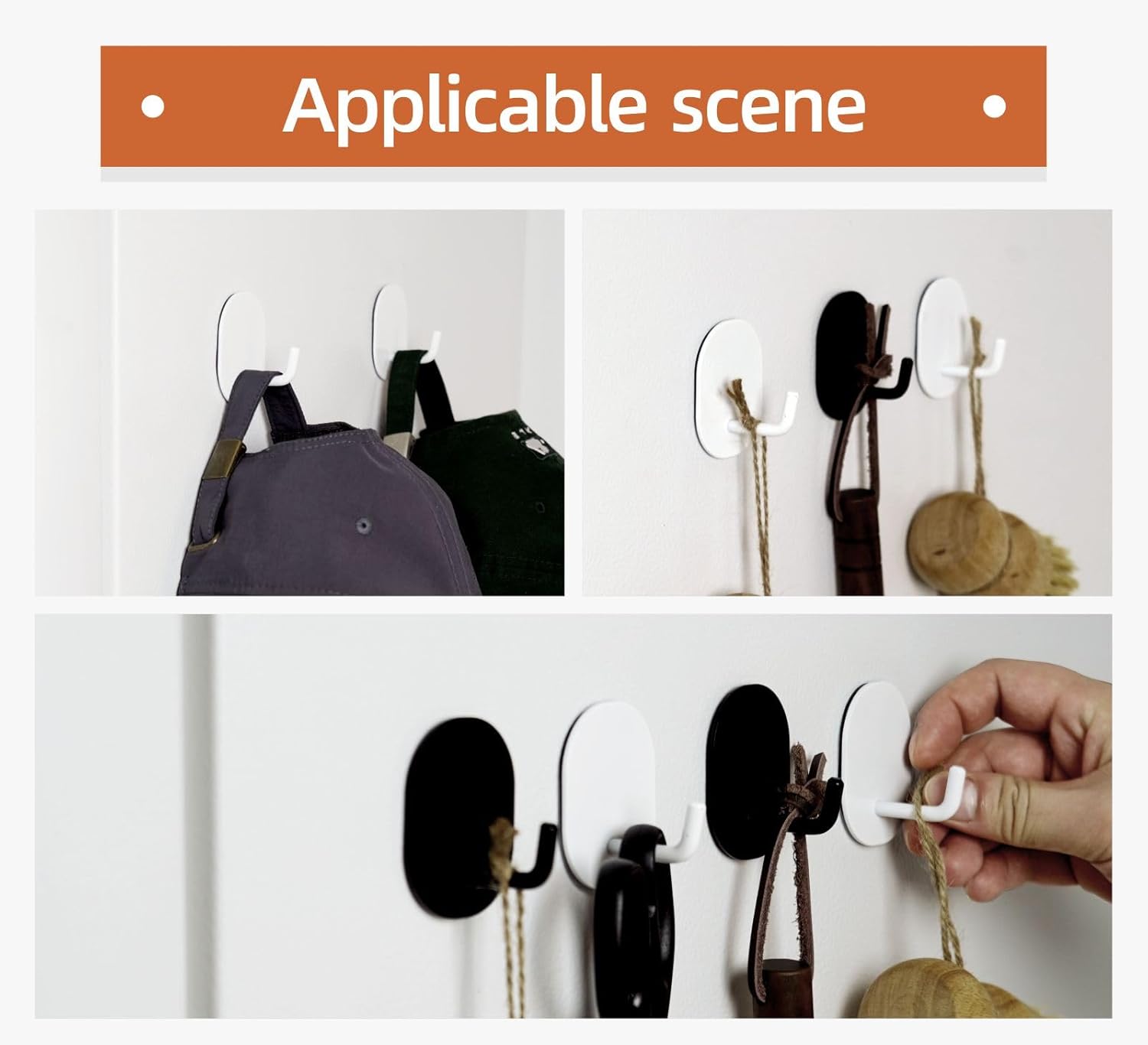 Applicable scene