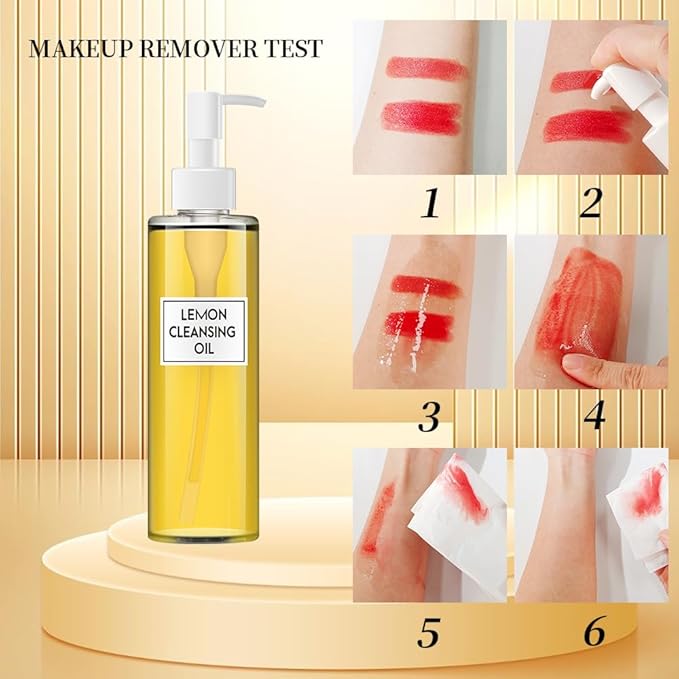 MAKEUP REMOVER TEST

LEMON CLEANSING OIL

1

2

3

4

5

6