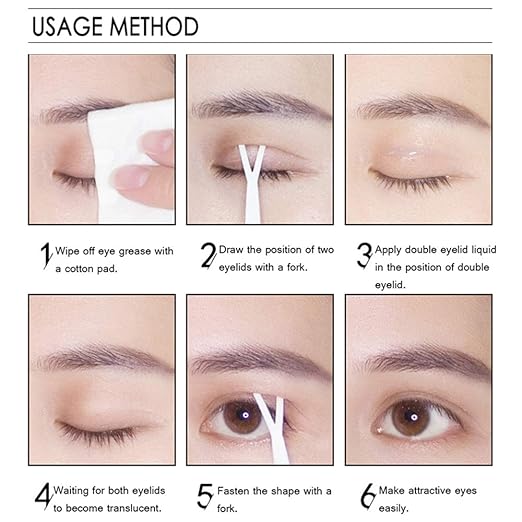 USAGE METHOD

1 Wipe off eye grease with a cotton pad.

2 Draw the position of two eyelids with a fork.

3 Apply double eyelid liquid in the position of double eyelid.

4 Waiting for both eyelids to become translucent.

5 Fasten the shape with a fork.

6 Make attractive eyes easily.