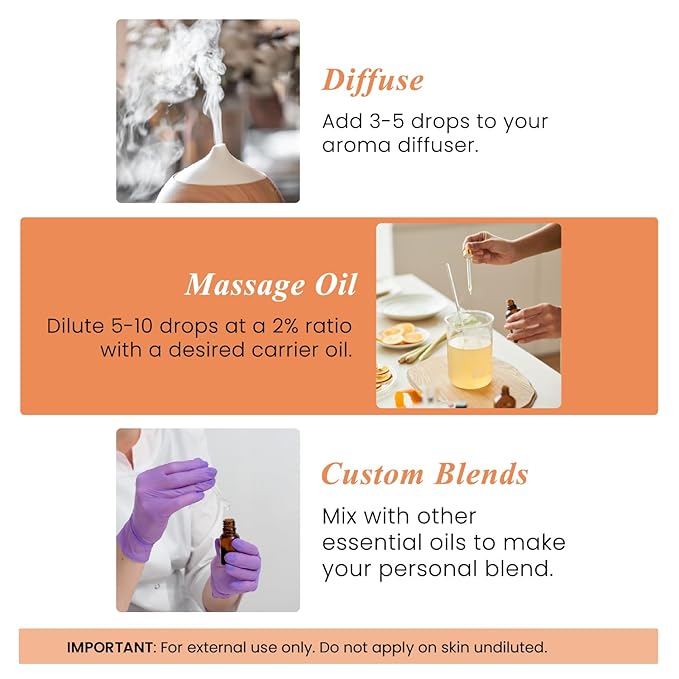 Diffuse
Add 3-5 drops to your aroma diffuser.

Massage Oil
Dilute 5-10 drops at a 2% ratio with a desired carrier oil.

Custom Blends
Mix with other essential oils to make your personal blend.

IMPORTANT: For external use only. Do not apply on skin undiluted.