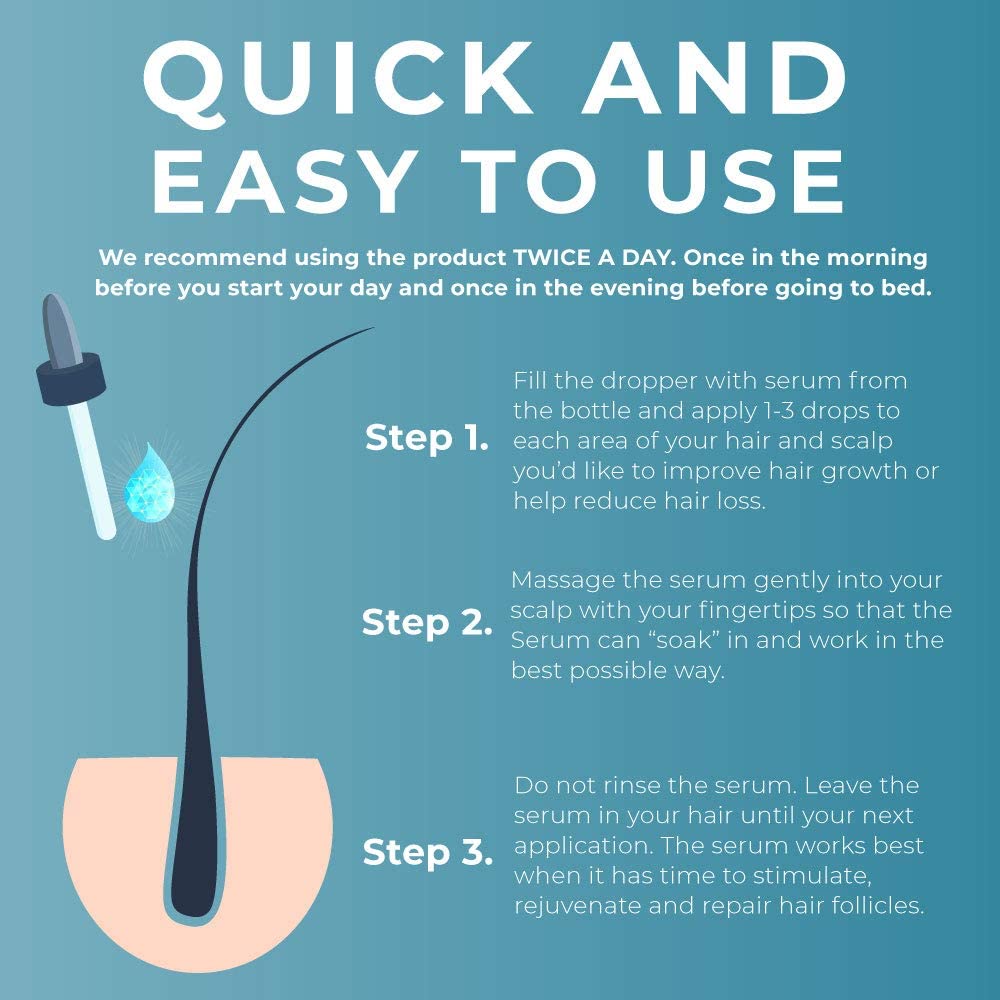 QUICK AND EASY TO USE

We recommend using the product TWICE A DAY. Once in the morning before you start your day and once in the evening before going to bed.

Step 1. Fill the dropper with serum from the bottle and apply 1-3 drops to each area of your hair and scalp you'd like to improve hair growth or help reduce hair loss.

Step 2. Massage the serum gently into your scalp with your fingertips so that the Serum can "soak" in and work in the best possible way.

Step 3. Do not rinse the serum. Leave the serum in your hair until your next application. The serum works best when it has time to stimulate, rejuvenate and repair hair follicles.