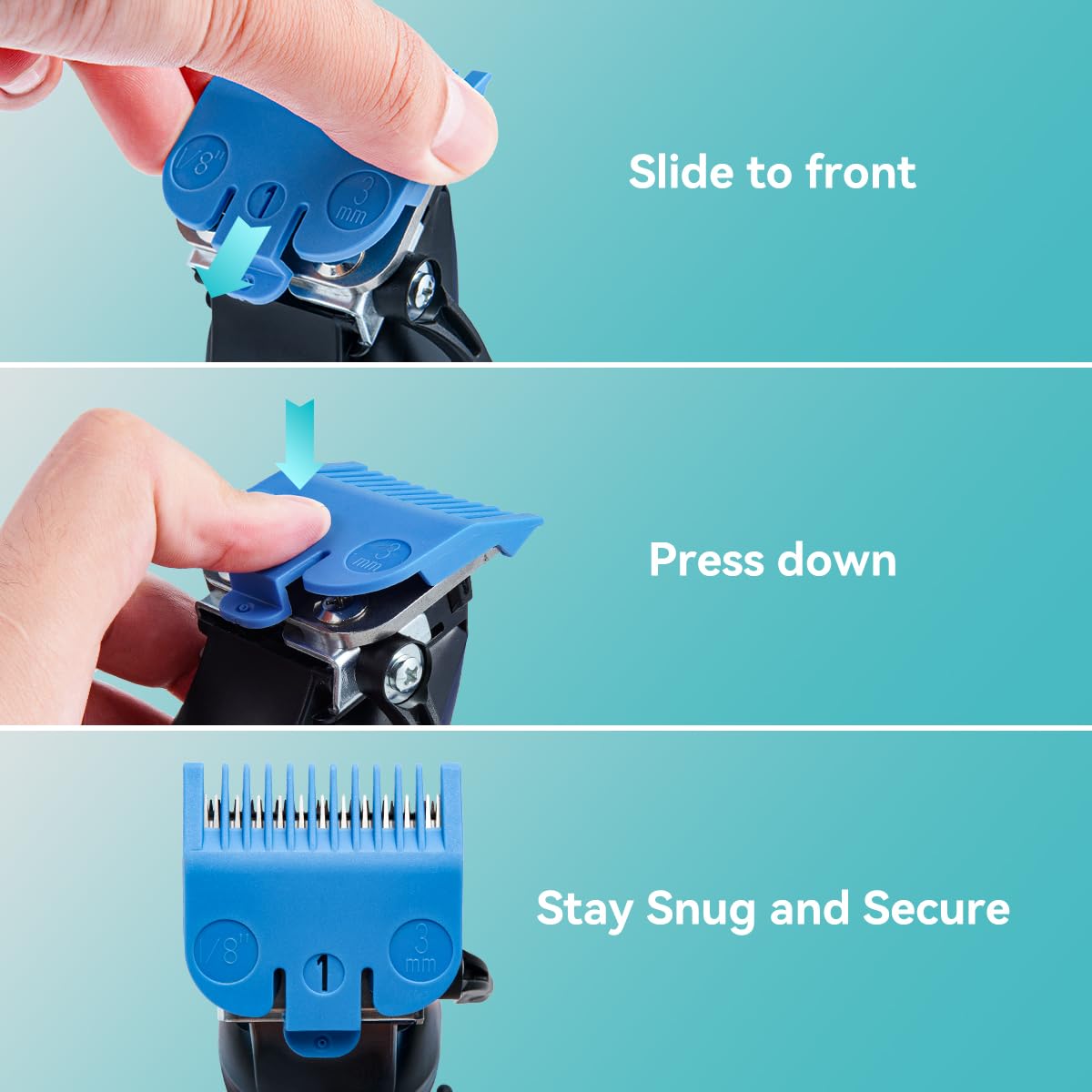 1/8"
1
3 mm

Slide to front

3 mm

Press down

1/8"
1
3 mm

Stay Snug and Secure