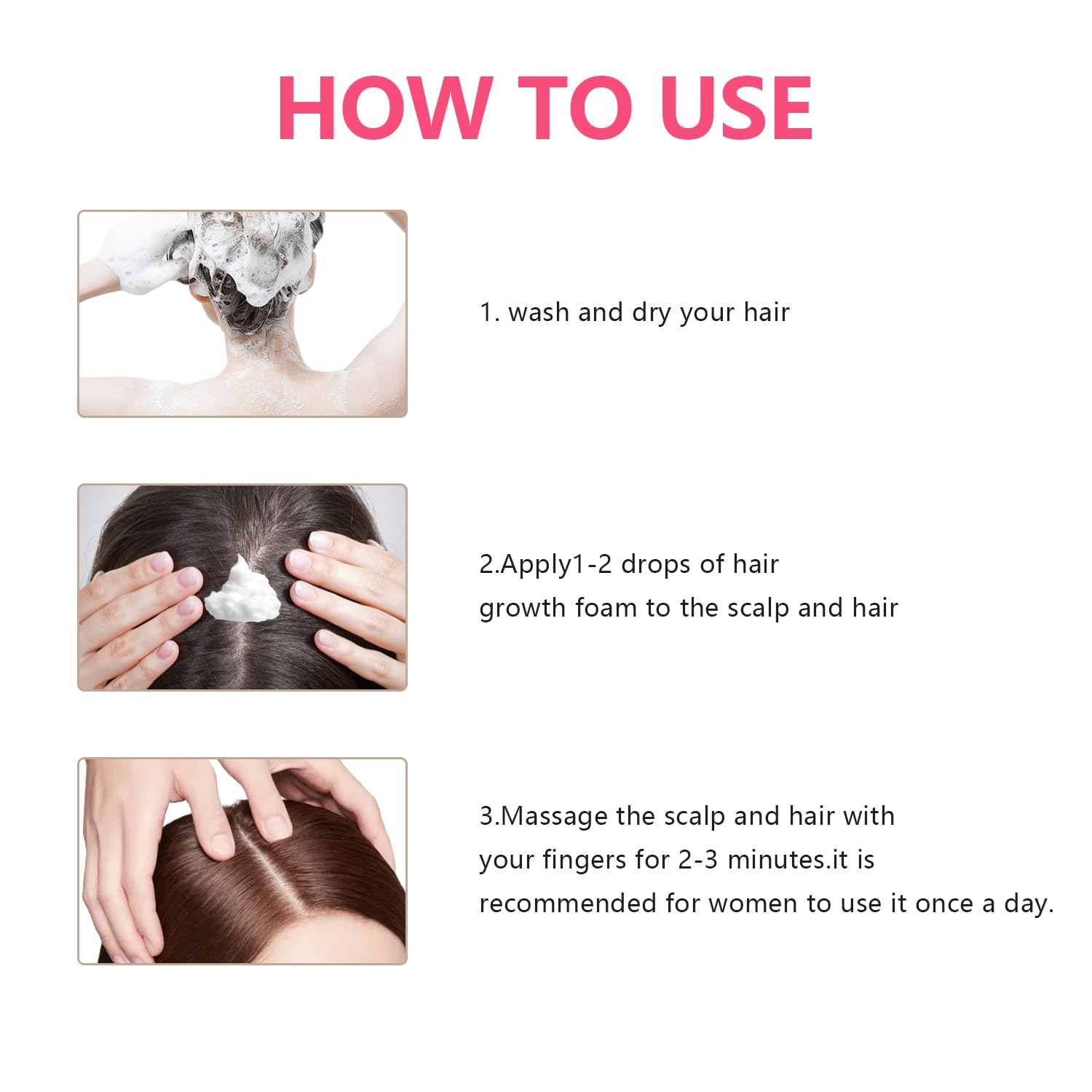 HOW TO USE

1. wash and dry your hair

2.Apply1-2 drops of hair growth foam to the scalp and hair

3.Massage the scalp and hair with your fingers for 2-3 minutes.it is recommended for women to use it once a day.