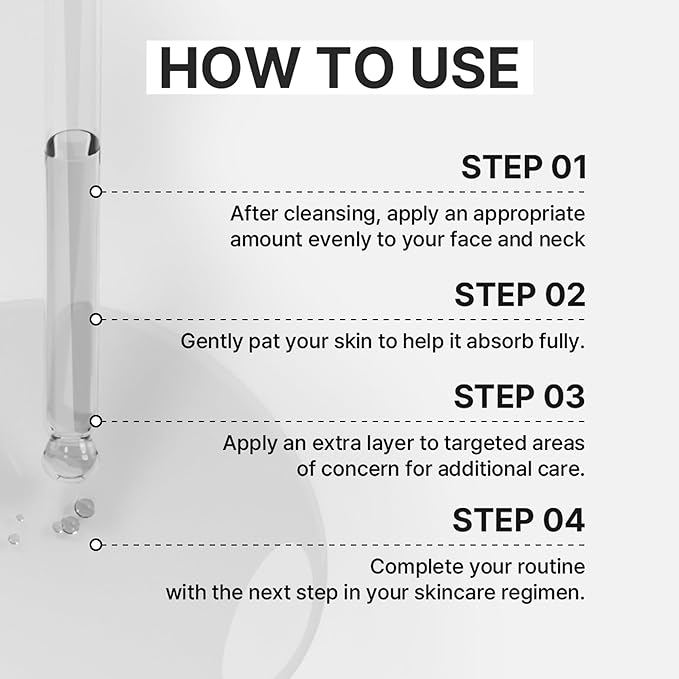 HOW TO USE

STEP 01

After cleansing, apply an appropriate amount evenly to your face and neck

STEP 02

Gently pat your skin to help it absorb fully.

STEP 03

Apply an extra layer to targeted areas of concern for additional care.

STEP 04

Complete your routine with the next step in your skincare regimen.