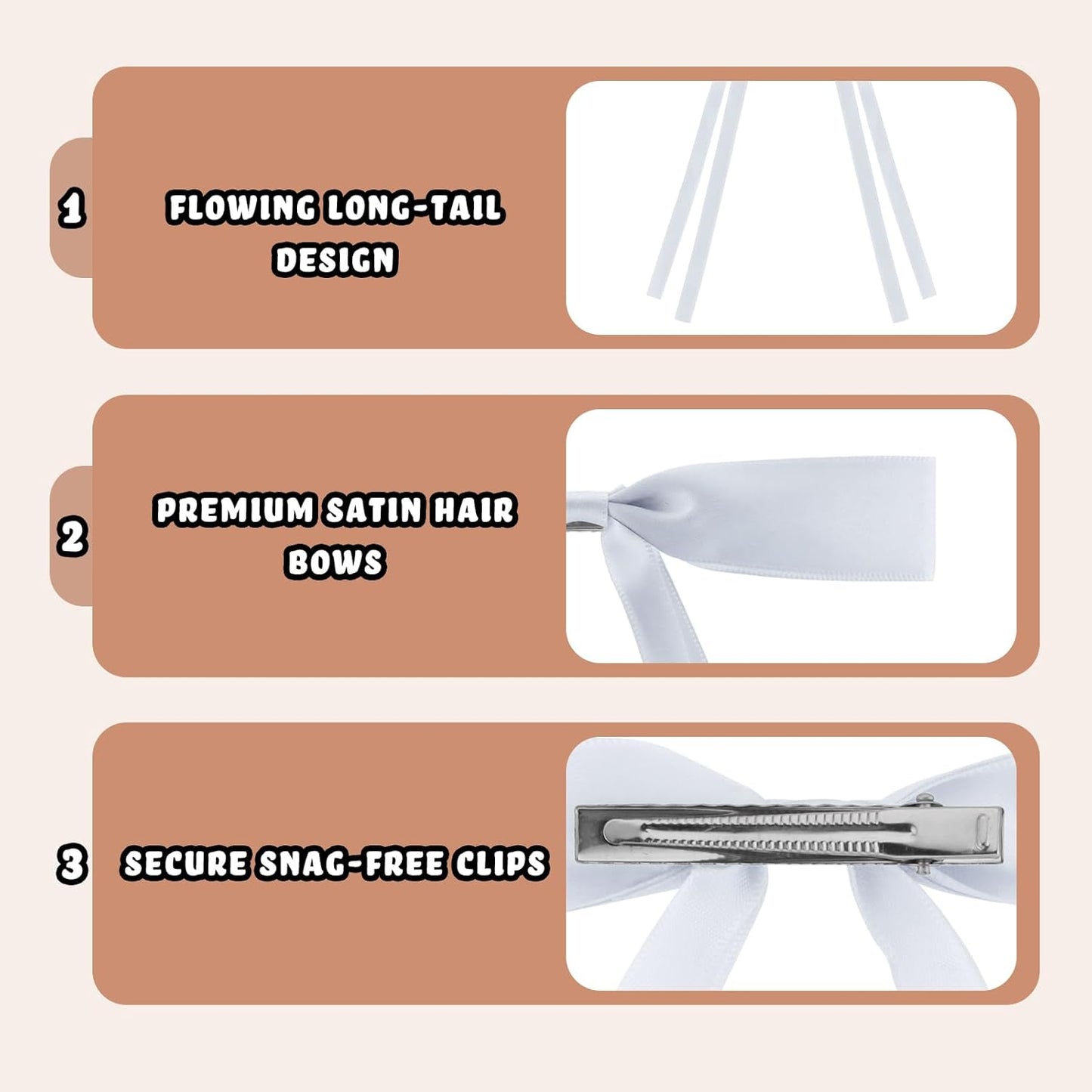 1

FLOWING LONG-TAIL DESIGN

2

PREMIUM SATIN HAIR BOWS

3

SECURE SNAG-FREE CLIPS