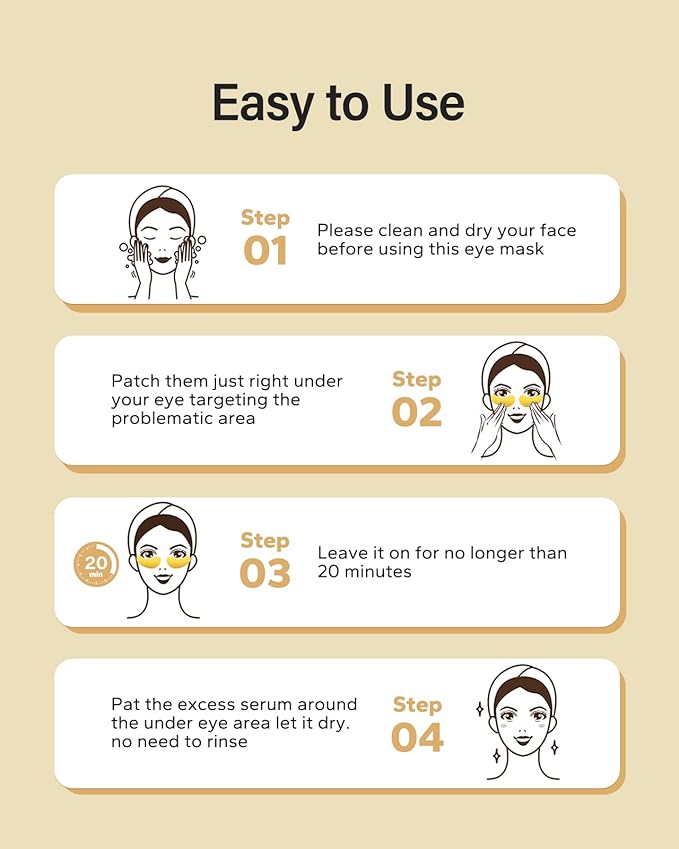 Easy to Use

Step
01
Please clean and dry your face before using this eye mask

Patch them just right under your eye targeting the problematic area
Step
02

20 min
Step
03
Leave it on for no longer than 20 minutes

Pat the excess serum around the under eye area let it dry. no need to rinse
Step
04