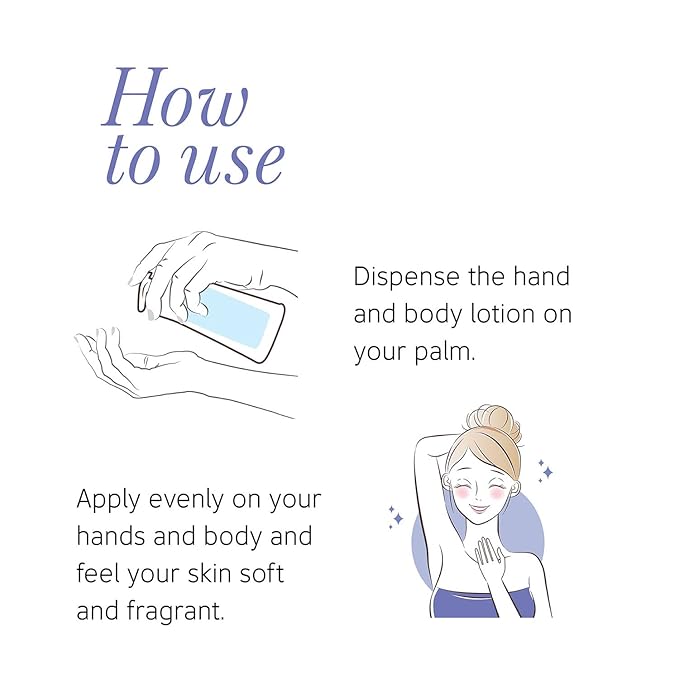 How to use

Dispense the hand and body lotion on your palm.

Apply evenly on your hands and body and feel your skin soft and fragrant.