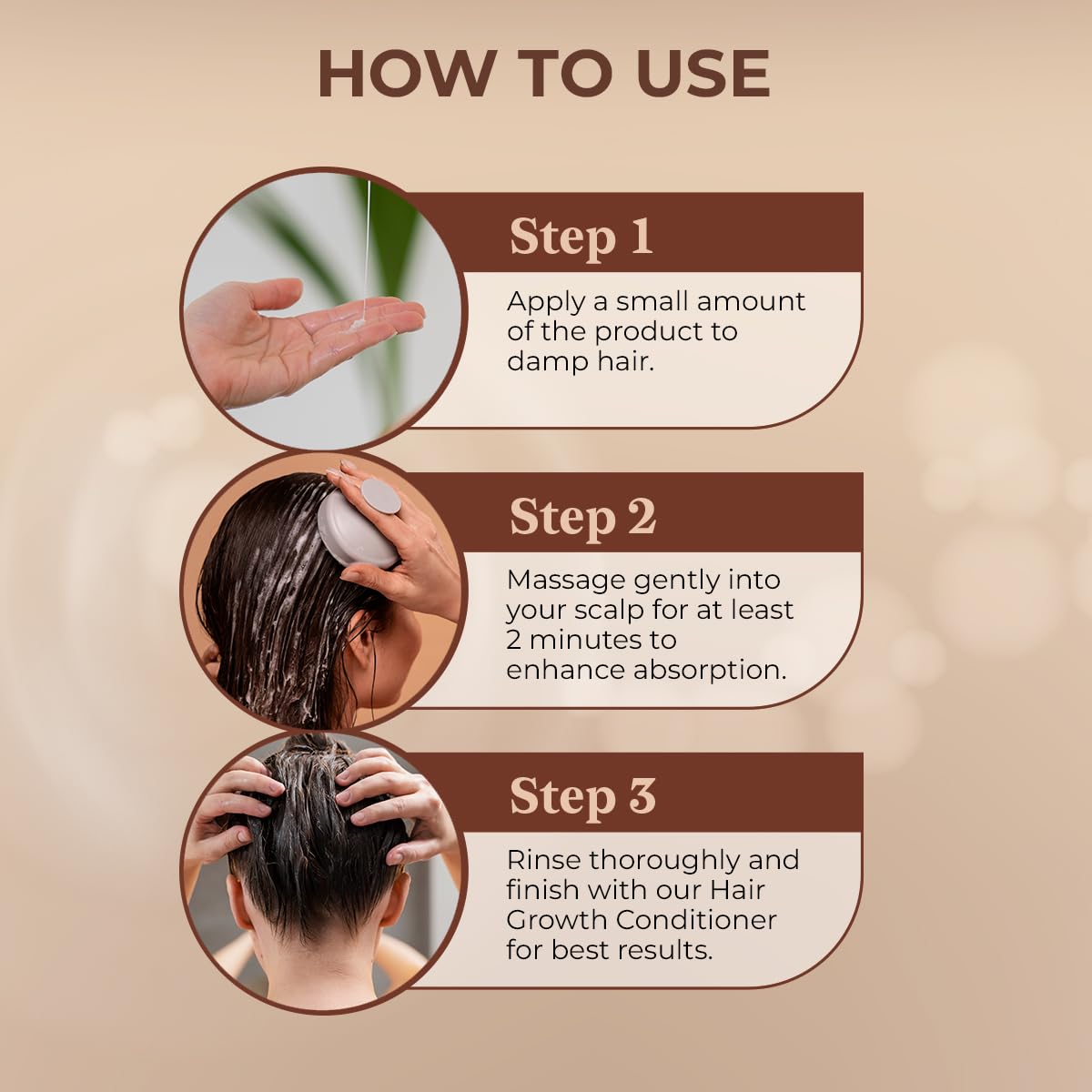 HOW TO USE

Step 1

Apply a small amount of the product to damp hair.

Step 2

Massage gently into your scalp for at least 2 minutes to enhance absorption.

Step 3

Rinse thoroughly and finish with our Hair Growth Conditioner for best results.