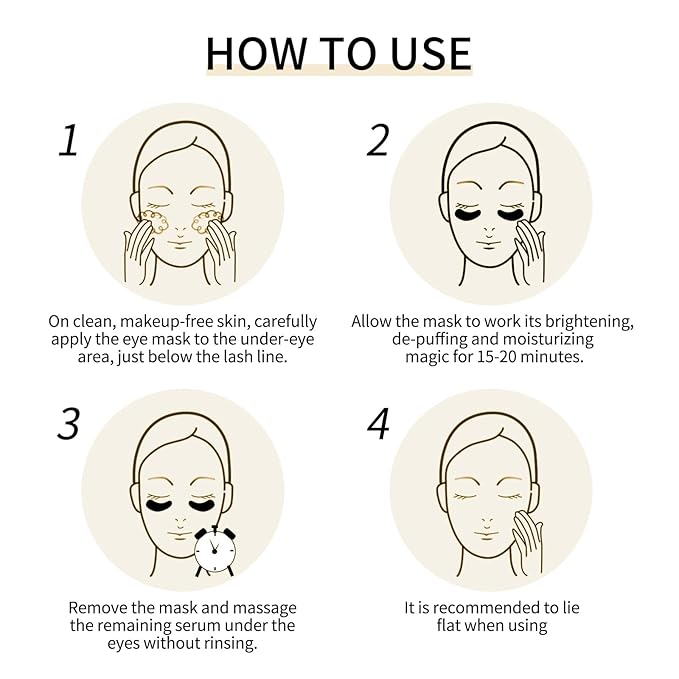 HOW TO USE

1

On clean, makeup-free skin, carefully apply the eye mask to the under-eye area, just below the lash line.

2

Allow the mask to work its brightening, de-puffing and moisturizing magic for 15-20 minutes.

3

Remove the mask and massage the remaining serum under the eyes without rinsing.

4

It is recommended to lie flat when using