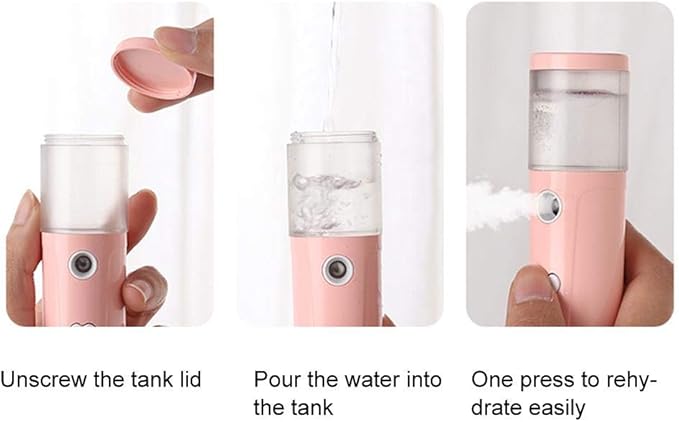 Unscrew the tank lid

Pour the water into the tank

One press to rehydrate easily