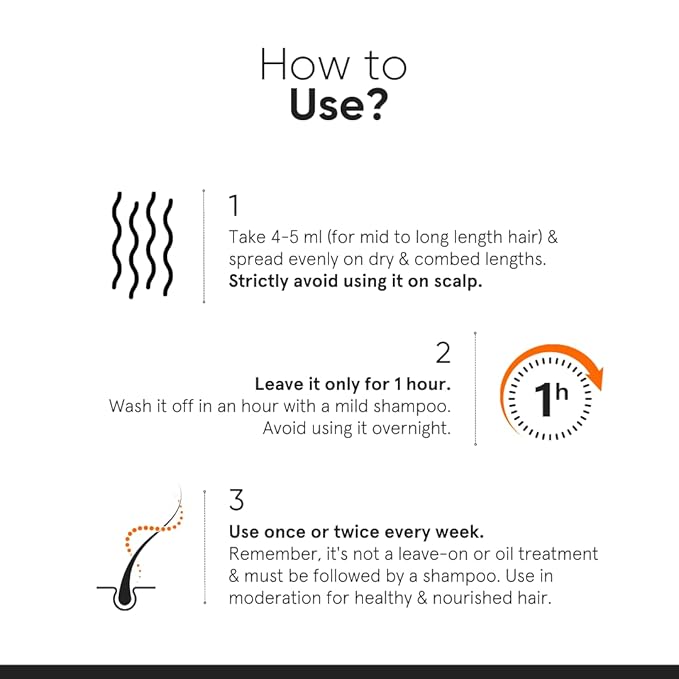 How to
Use?

1
Take 4-5 ml (for mid to long length hair) & spread evenly on dry & combed lengths.
Strictly avoid using it on scalp.

2
Leave it only for 1 hour.
Wash it off in an hour with a mild shampoo.
Avoid using it overnight.

1h

3
Use once or twice every week.
Remember, it's not a leave-on or oil treatment & must be followed by a shampoo. Use in moderation for healthy & nourished hair.