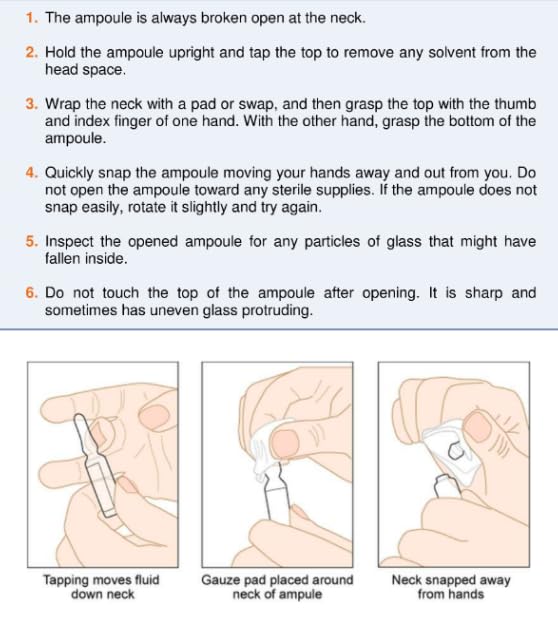 1. The ampoule is always broken open at the neck.

2. Hold the ampoule upright and tap the top to remove any solvent from the head space.

3. Wrap the neck with a pad or swap, and then grasp the top with the thumb and index finger of one hand. With the other hand, grasp the bottom of the ampoule.

4. Quickly snap the ampoule moving your hands away and out from you. Do not open the ampoule toward any sterile supplies. If the ampoule does not snap easily, rotate it slightly and try again.

5. Inspect the opened ampoule for any particles of glass that might have fallen inside.

6. Do not touch the top of the ampoule after opening. It is sharp and sometimes has uneven glass protruding.

Tapping moves fluid down neck

Gauze pad placed around neck of ampule

Neck snapped away from hands