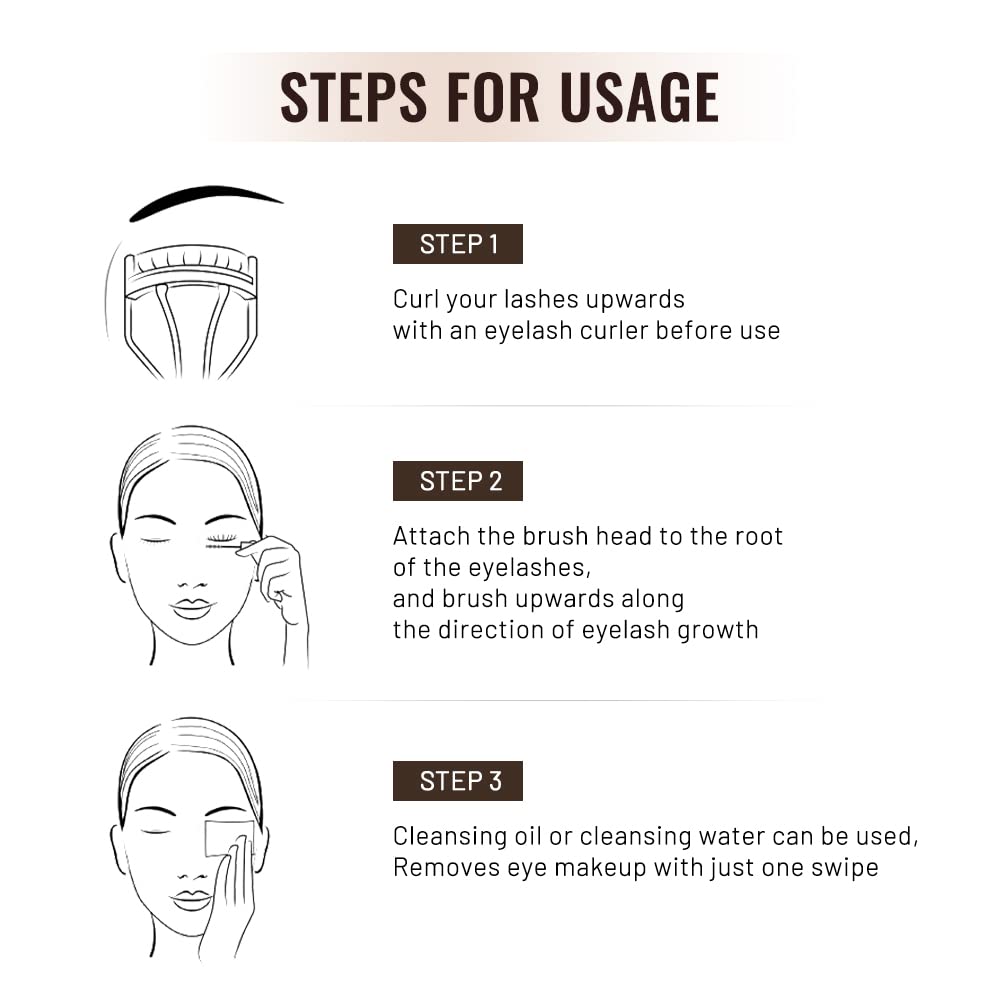 STEPS FOR USAGE

STEP 1

Curl your lashes upwards with an eyelash curler before use

STEP 2

Attach the brush head to the root of the eyelashes,
and brush upwards along the direction of eyelash growth

STEP 3

Cleansing oil or cleansing water can be used,
Removes eye makeup with just one swipe