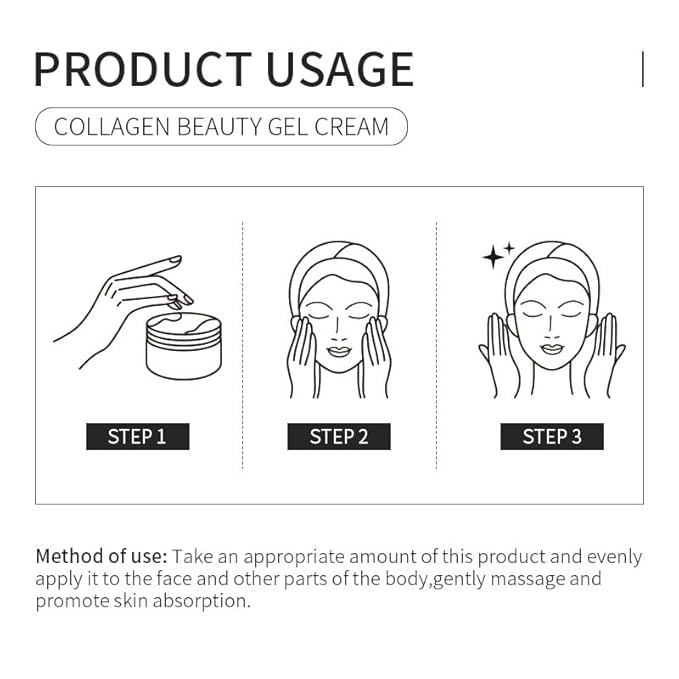 PRODUCT USAGE

COLLAGEN BEAUTY GEL CREAM

STEP 1

STEP 2

STEP 3

Method of use: Take an appropriate amount of this product and evenly apply it to the face and other parts of the body,gently massage and promote skin absorption.