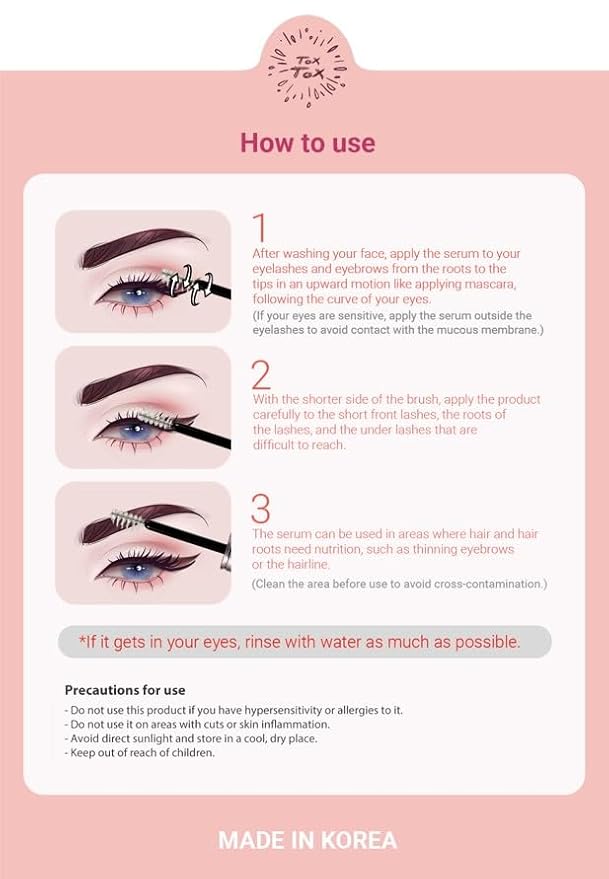 Tox Tox

How to use

1
After washing your face, apply the serum to your eyelashes and eyebrows from the roots to the tips in an upward motion like applying mascara, following the curve of your eyes.
(If your eyes are sensitive, apply the serum outside the eyelashes to avoid contact with the mucous membrane.)

2
With the shorter side of the brush, apply the product carefully to the short front lashes, the roots of the lashes, and the under lashes that are difficult to reach.

3
The serum can be used in areas where hair and hair roots need nutrition, such as thinning eyebrows or the hairline.
(Clean the area before use to avoid cross-contamination.)

*If it gets in your eyes, rinse with water as much as possible.

Precautions for use
- Do not use this product if you have hypersensitivity or allergies to it.
- Do not use it on areas with cuts or skin inflammation.
- Avoid direct sunlight and store in a cool, dry place.
- Keep out of reach of children.

MADE IN KOREA