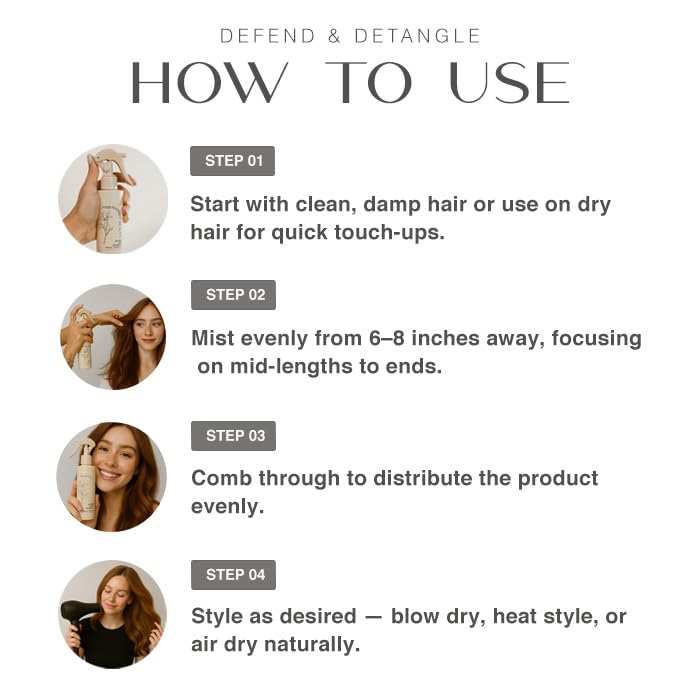 DEFEND & DETANGLE
HOW TO USE

STEP 01
Start with clean, damp hair or use on dry hair for quick touch-ups.

STEP 02
Mist evenly from 6–8 inches away, focusing on mid-lengths to ends.

STEP 03
Comb through to distribute the product evenly.

STEP 04
Style as desired — blow dry, heat style, or air dry naturally.