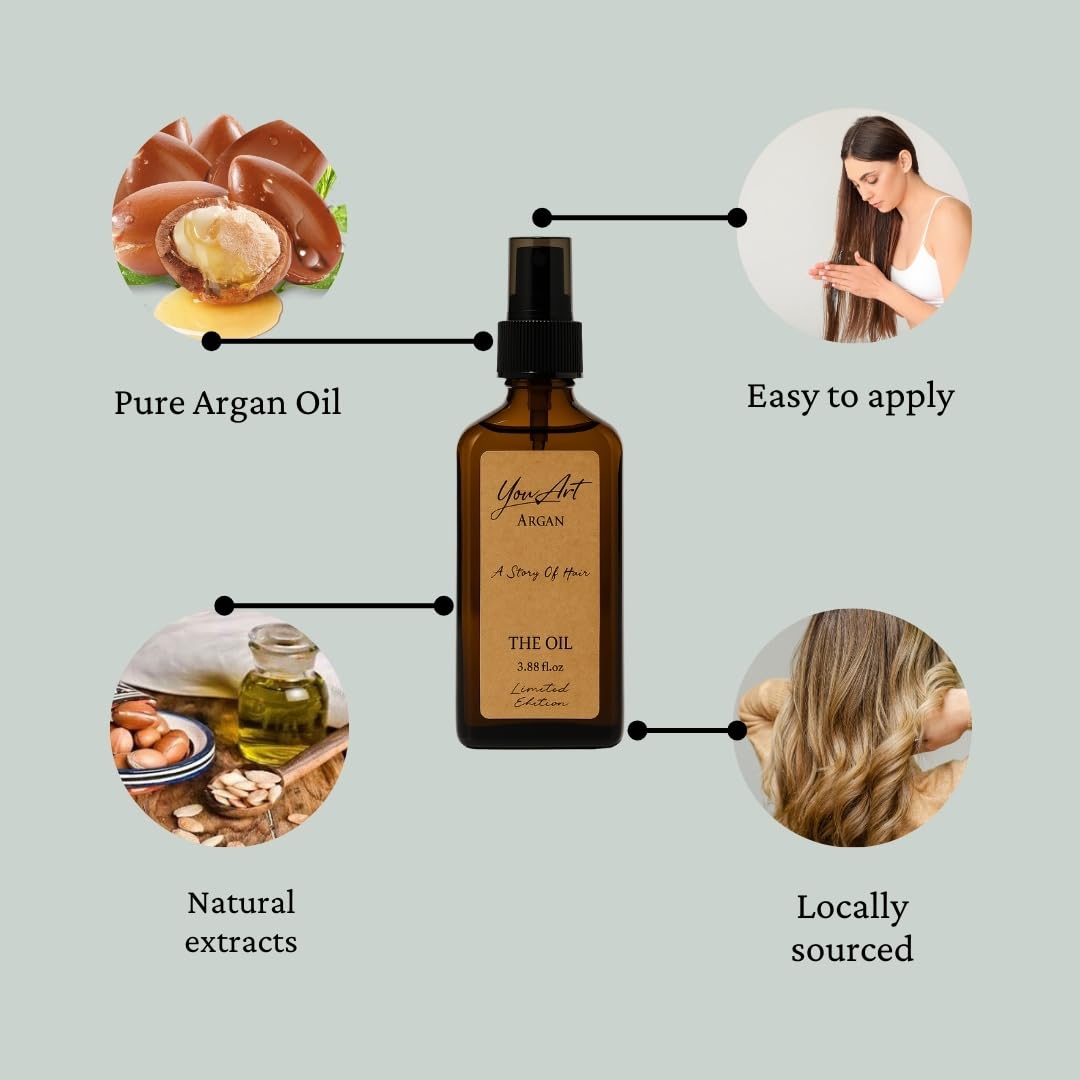 Pure Argan Oil

Easy to apply

YouArt
ARGAN

A Story Of Hair

THE OIL
3.88 fl.oz

Limited Edition

Natural extracts

Locally sourced